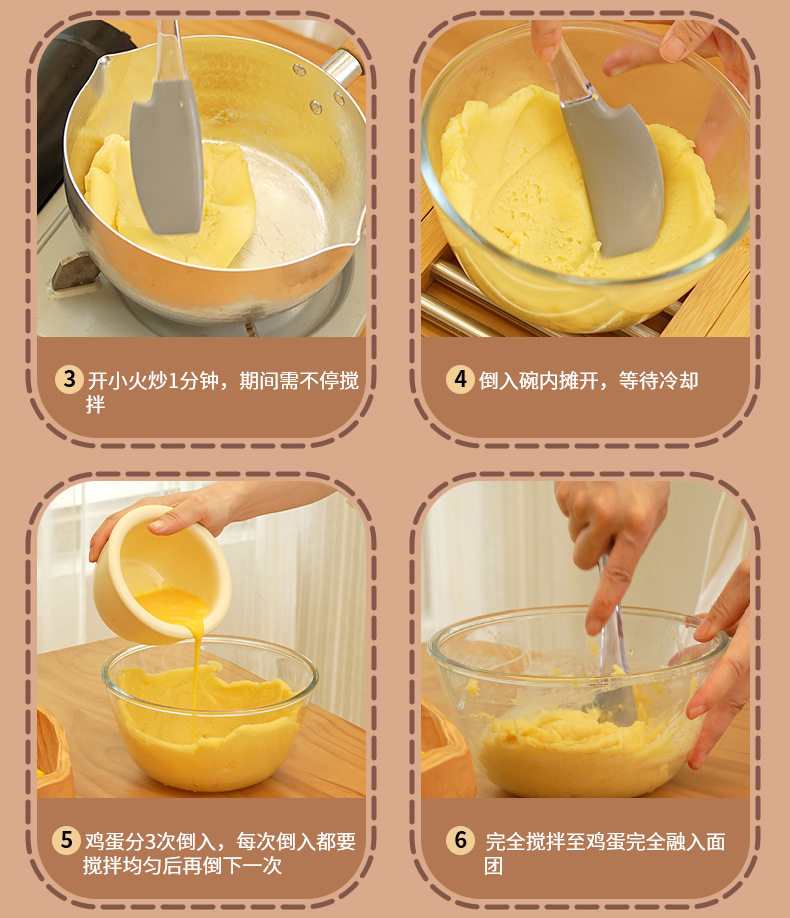 3 开小火炒1分钟，期间需不停搅拌

4 倒入碗内摊开，等待冷却

5 鸡蛋分3次倒入，每次倒入都要搅拌均匀后再倒下一次

6 完全搅拌至鸡蛋完全融入面团