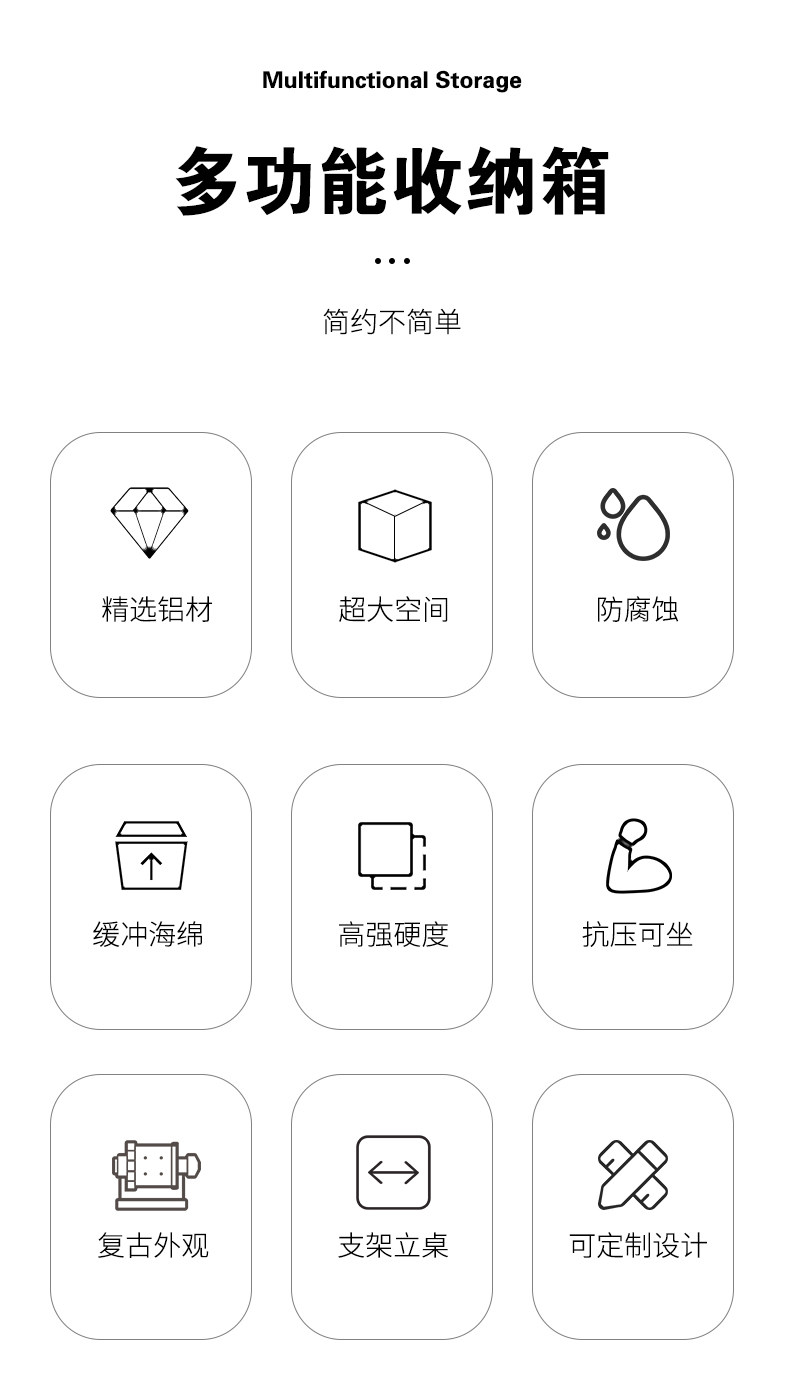 Multifunctional Storage

多功能收纳箱

简约不简单

精选铝材

超大空间

防腐蚀

缓冲海绵

高强硬度

抗压可坐

复古外观

支架立桌

可定制设计