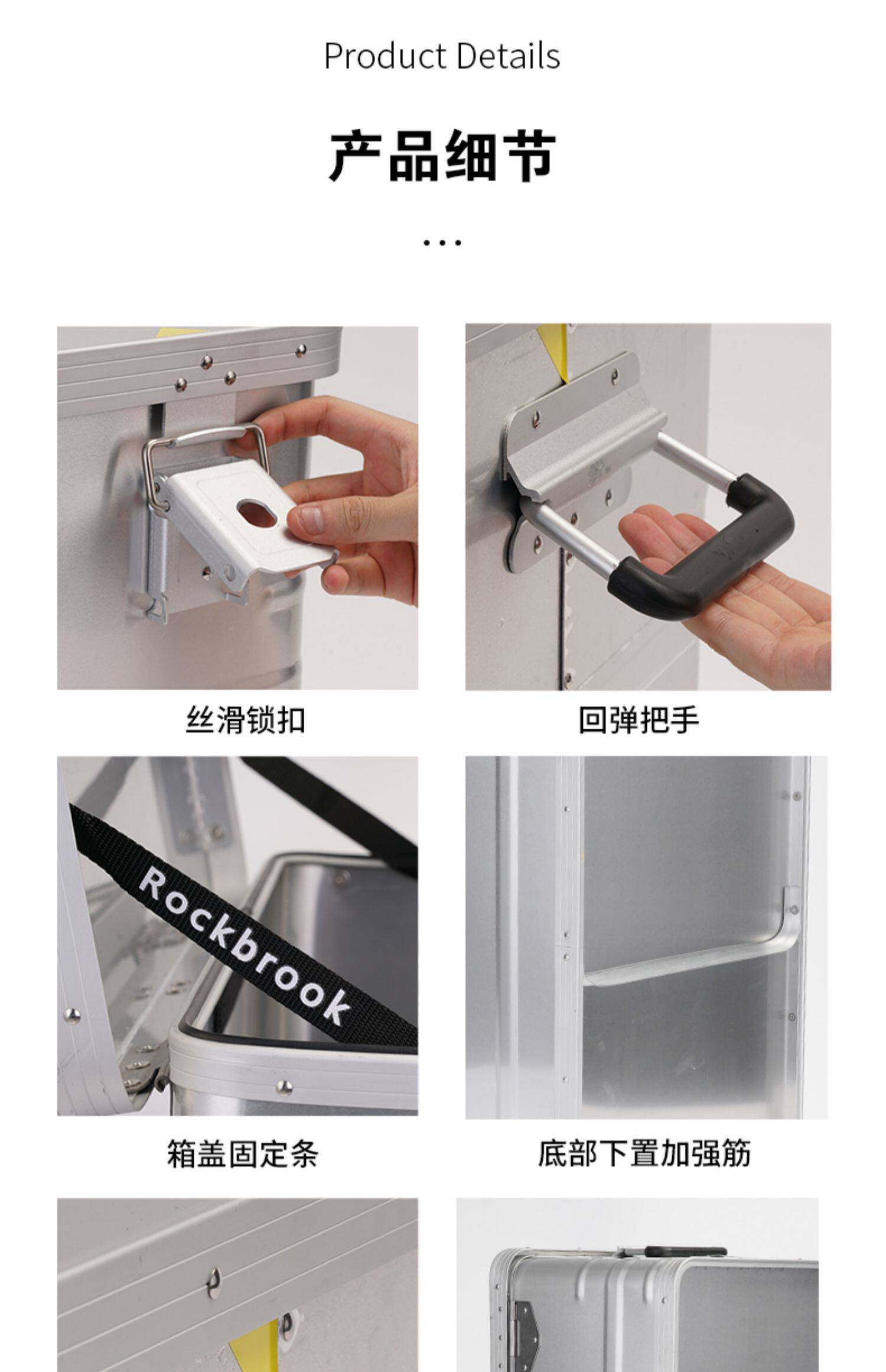 Product Details

产品细节

...

丝滑锁扣

回弹把手

Rockbrook

箱盖固定条

底部下置加强筋