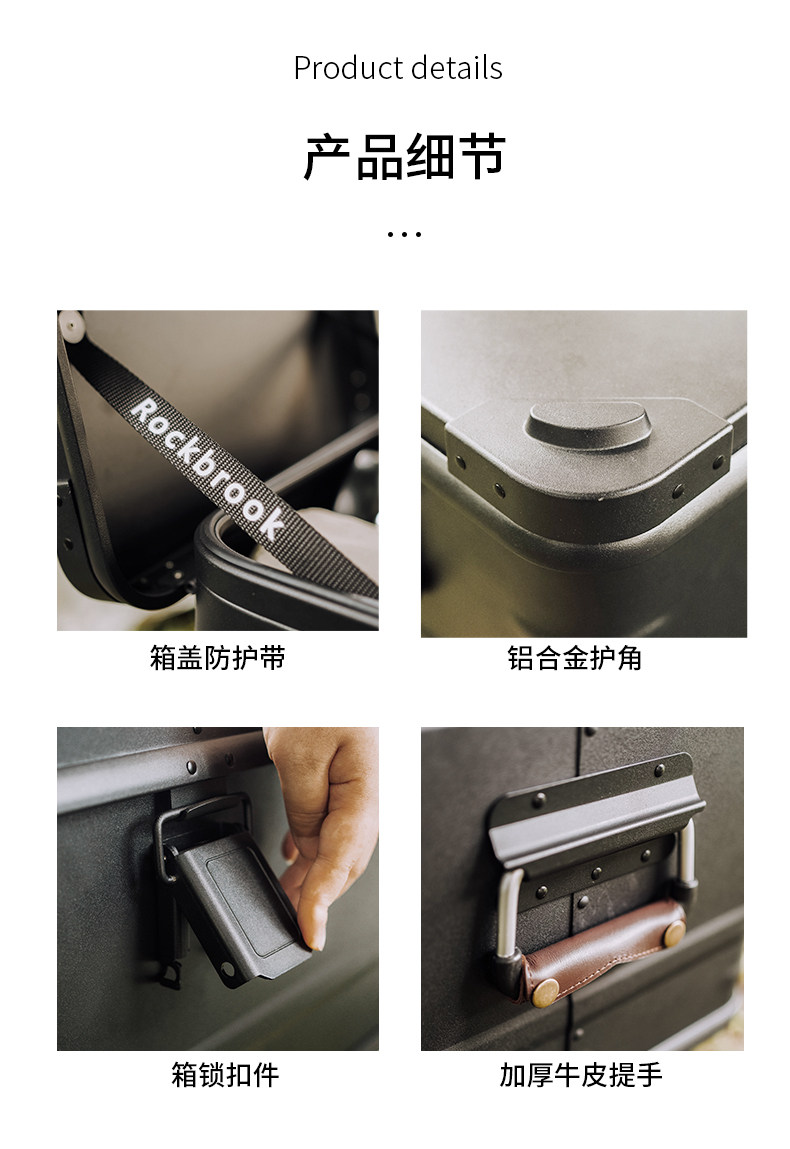 Product details

产品细节

...

Rockbrook

箱盖防护带

铝合金护角

箱锁扣件

加厚牛皮提手