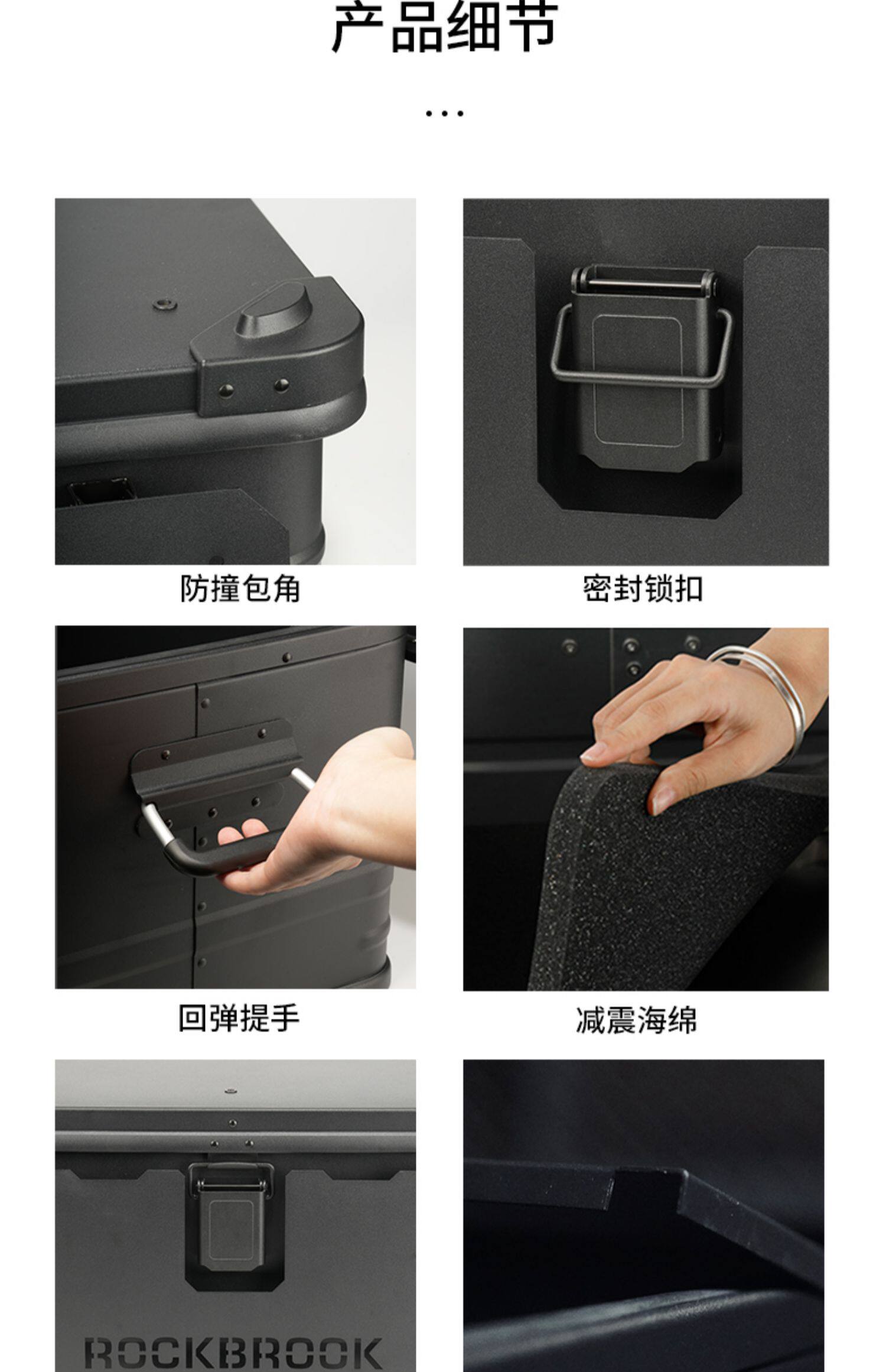 产品细节

...

防撞包角

密封锁扣

回弹提手

减震海绵

ROCKBROOK