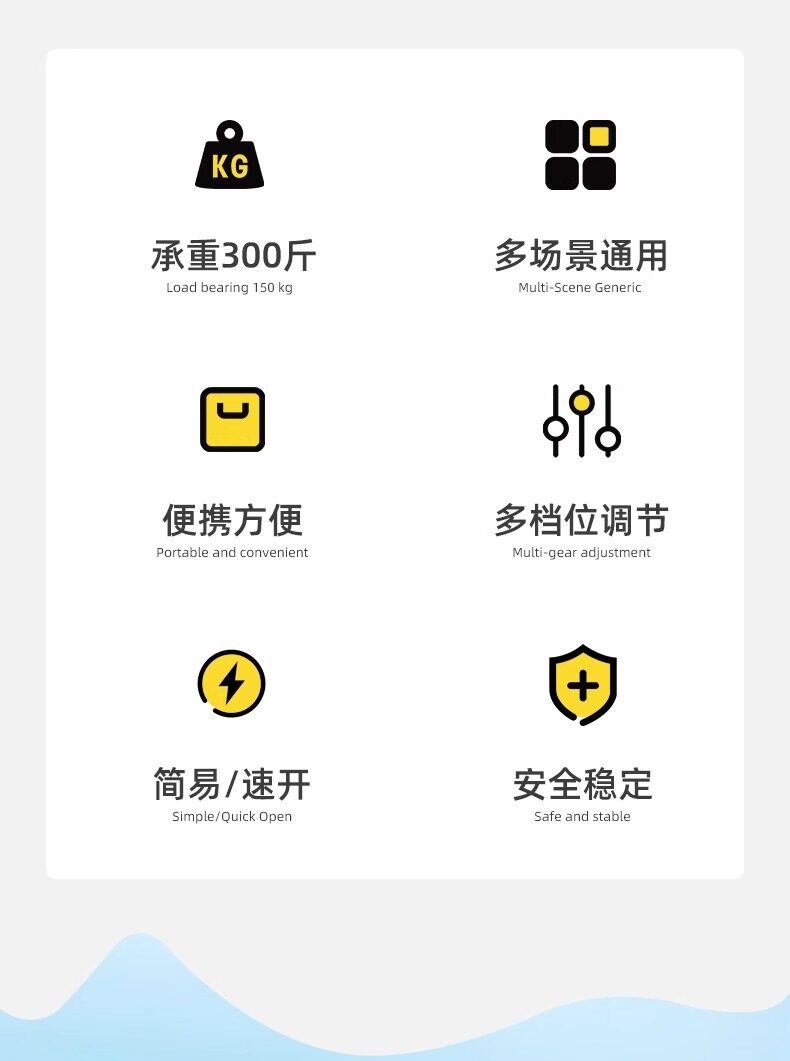 KG

承重300斤
Load bearing 150 kg

多场景通用
Multi-Scene Generic

便携方便
Portable and convenient

多档位调节
Multi-gear adjustment

简易/速开
Simple/Quick Open

安全稳定
Safe and stable