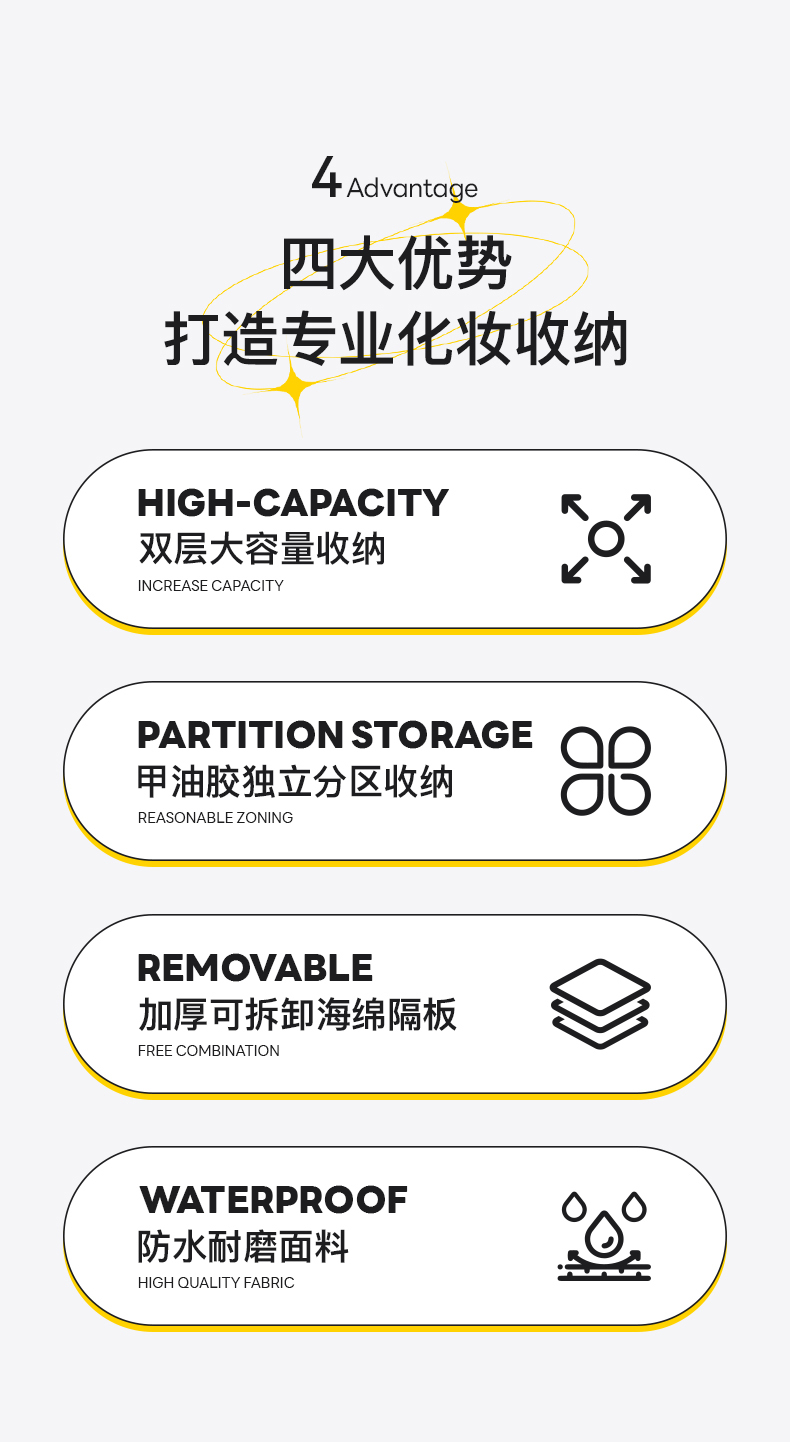 4 Advantage

四大优势
打造专业化妆收纳

HIGH-CAPACITY
双层大容量收纳
INCREASE CAPACITY

PARTITION STORAGE
甲油胶独立分区收纳
REASONABLE ZONING

REMOVABLE
加厚可拆卸海绵隔板
FREE COMBINATION

WATERPROOF
防水耐磨面料
HIGH QUALITY FABRIC