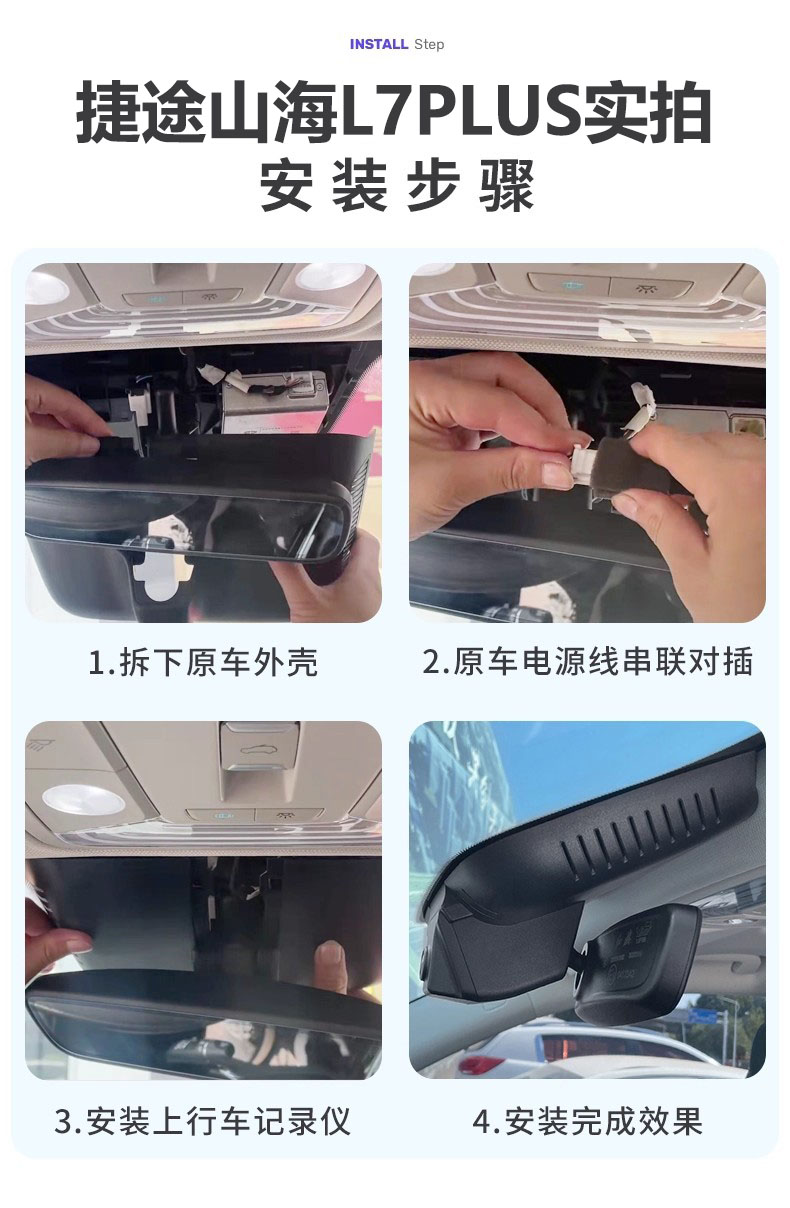 INSTALL Step

捷途山海L7PLUS实拍
安装步骤

1.拆下原车外壳

2.原车电源线串联对插

3.安装上行车记录仪

4.安装完成效果