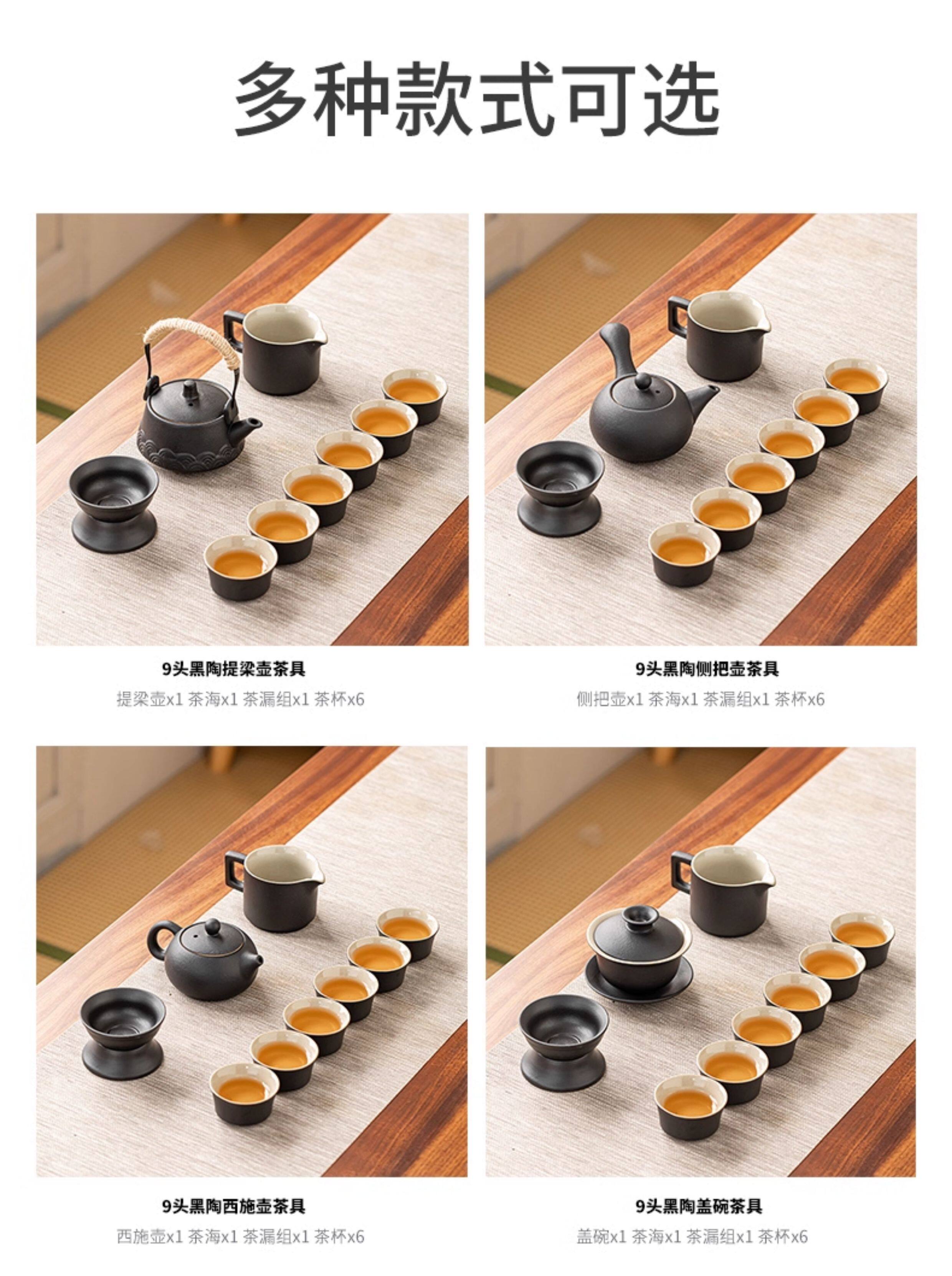 多种款式可选

9头黑陶提梁壶茶具
提梁壶x1 茶海x1 茶漏组x1 茶杯x6

9头黑陶侧把壶茶具
侧把壶x1 茶海x1 茶漏组x1 茶杯x6

9头黑陶西施壶茶具
西施壶x1 茶海x1 茶漏组x1 茶杯x6

9头黑陶盖碗茶具
盖碗x1 茶海x1 茶漏组x1 茶杯x6