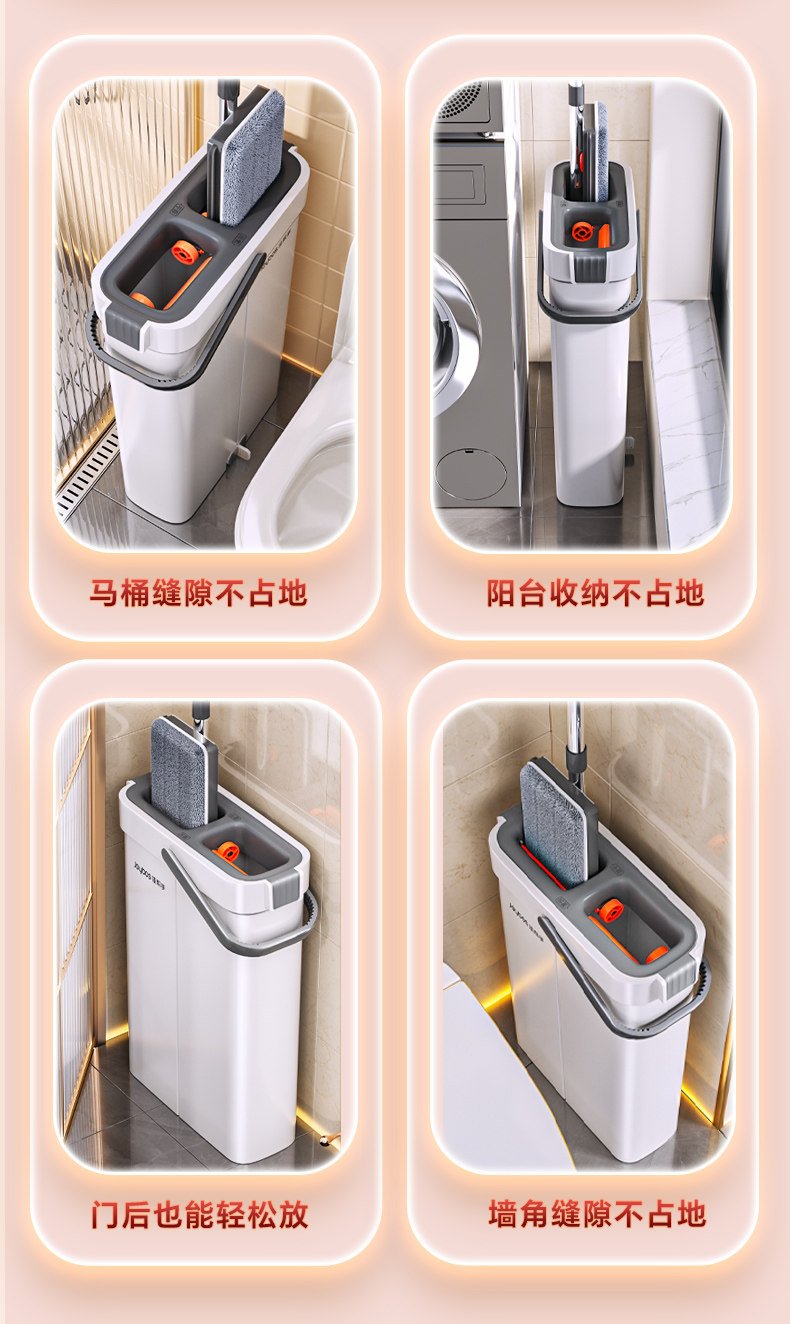 马桶缝隙不占地

阳台收纳不占地

门后也能轻松放

墙角缝隙不占地