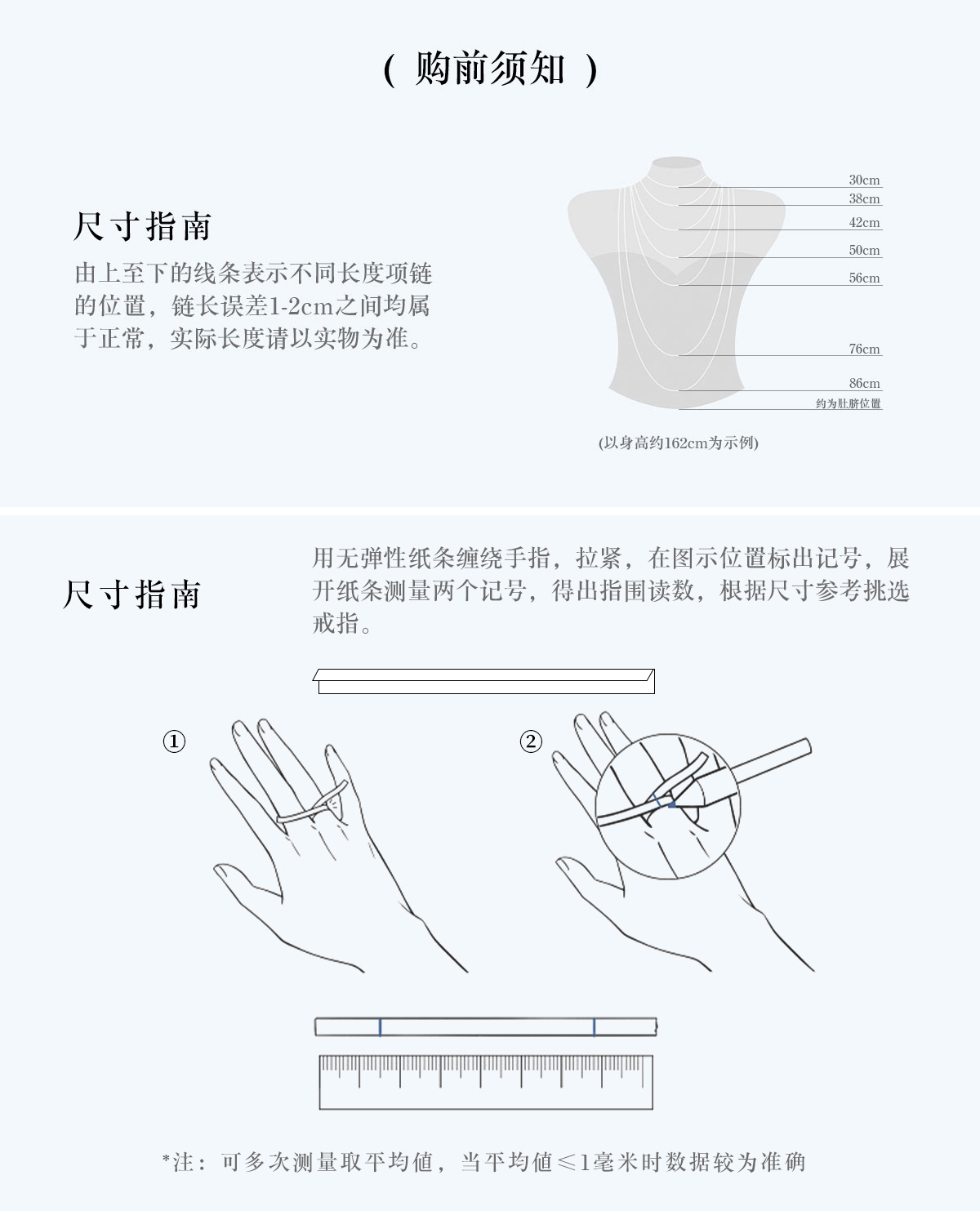 ( 购前须知 )

尺寸指南

由上至下的线条表示不同长度项链的位置，链长误差1-2cm之间均属于正常，实际长度请以实物为准。

30cm
38cm
42cm
50cm
56cm
76cm
86cm
约为肚脐位置

(以身高约162cm为示例)

尺寸指南

用无弹性纸条缠绕手指，拉紧，在图示位置标出记号，展开纸条测量两个记号，得出指围读数，根据尺寸参考挑选戒指。

①

②

*注：可多次测量取平均值，当平均值≤1毫米时数据较为准确