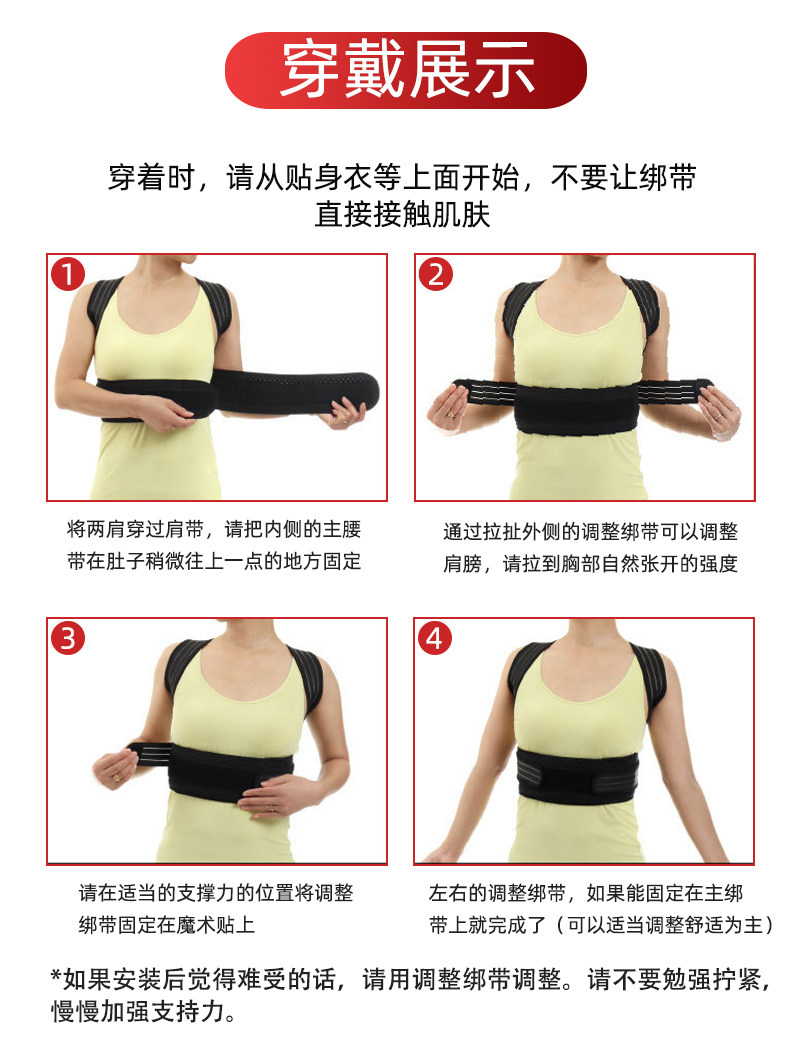 穿戴展示

穿着时，请从贴身衣等上面开始，不要让绑带直接接触肌肤

1

将两肩穿过肩带，请把内侧的主腰带在肚子稍微往上一点的地方固定

2

通过拉扯外侧的调整绑带可以调整肩膀，请拉到胸部自然张开的强度

3

请在适当的支撑力的位置将调整绑带固定在魔术贴上

4

左右的调整绑带，如果能固定在主绑带上就完成了（可以适当调整舒适为主）

*如果安装后觉得难受的话，请用调整绑带调整。请不要勉强拧紧，慢慢加强支持力。