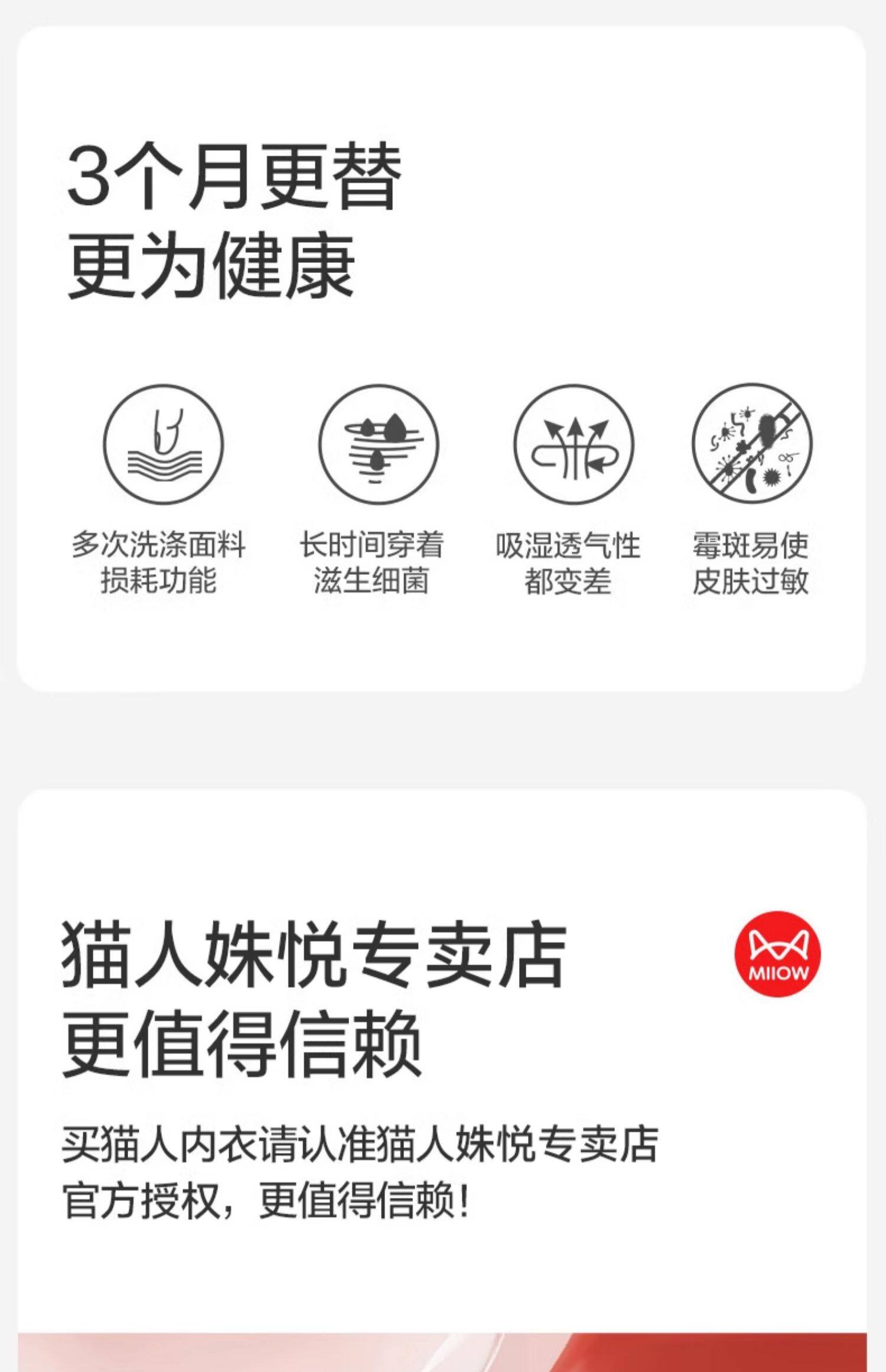 3个月更替
更为健康

多次洗涤面料
损耗功能

长时间穿着
滋生细菌

吸湿透气性
都变差

霉斑易使
皮肤过敏

猫人姝悦专卖店
更值得信赖

MIIOW

买猫人内衣请认准猫人姝悦专卖店
官方授权，更值得信赖!