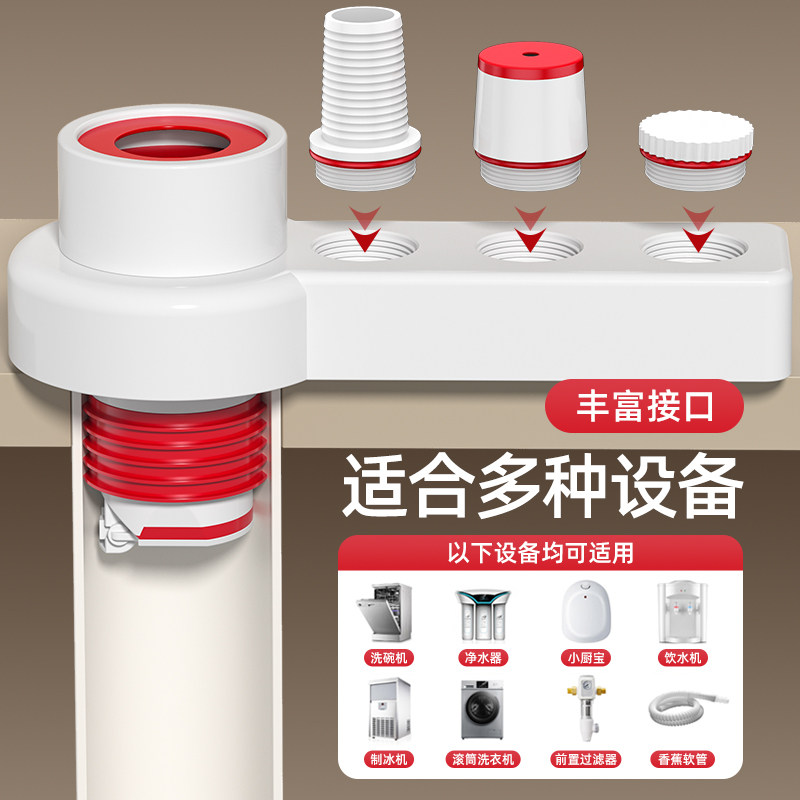 丰富接口

适合多种设备

以下设备均可适用

洗碗机
净水器
小厨宝
饮水机
制冰机
滚筒洗衣机
前置过滤器
香蕉软管