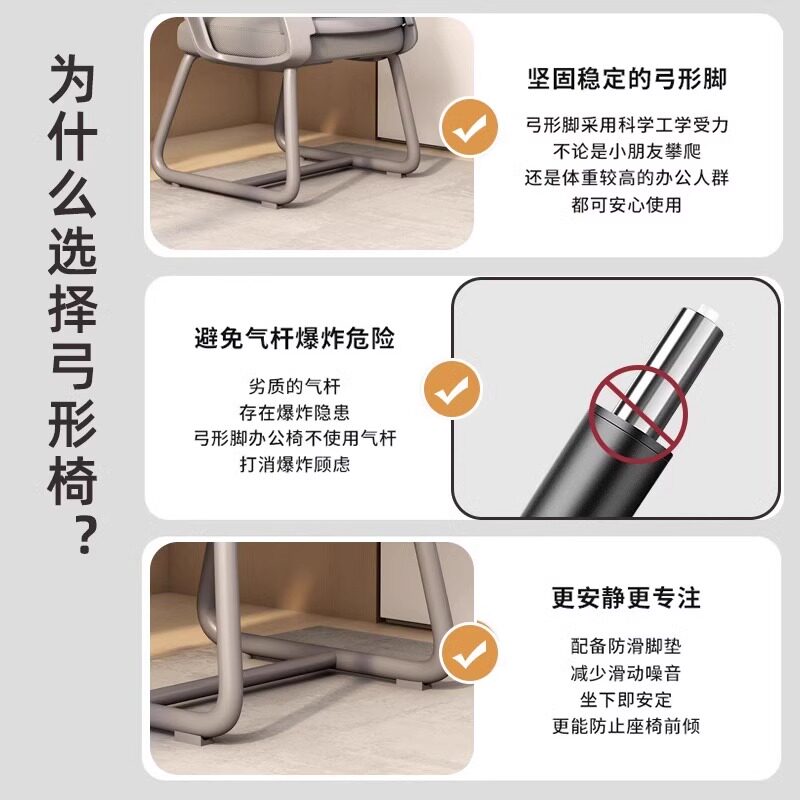 为什么选择弓形椅？

坚固稳定的弓形脚

弓形脚采用科学工学受力
不论是小朋友攀爬
还是体重较高的办公人群
都可安心使用

避免气杆爆炸危险

劣质的气杆
存在爆炸隐患
弓形脚办公椅不使用气杆
打消爆炸顾虑

更安静更专注

配备防滑脚垫
减少滑动噪音
坐下即安定
更能防止座椅前倾