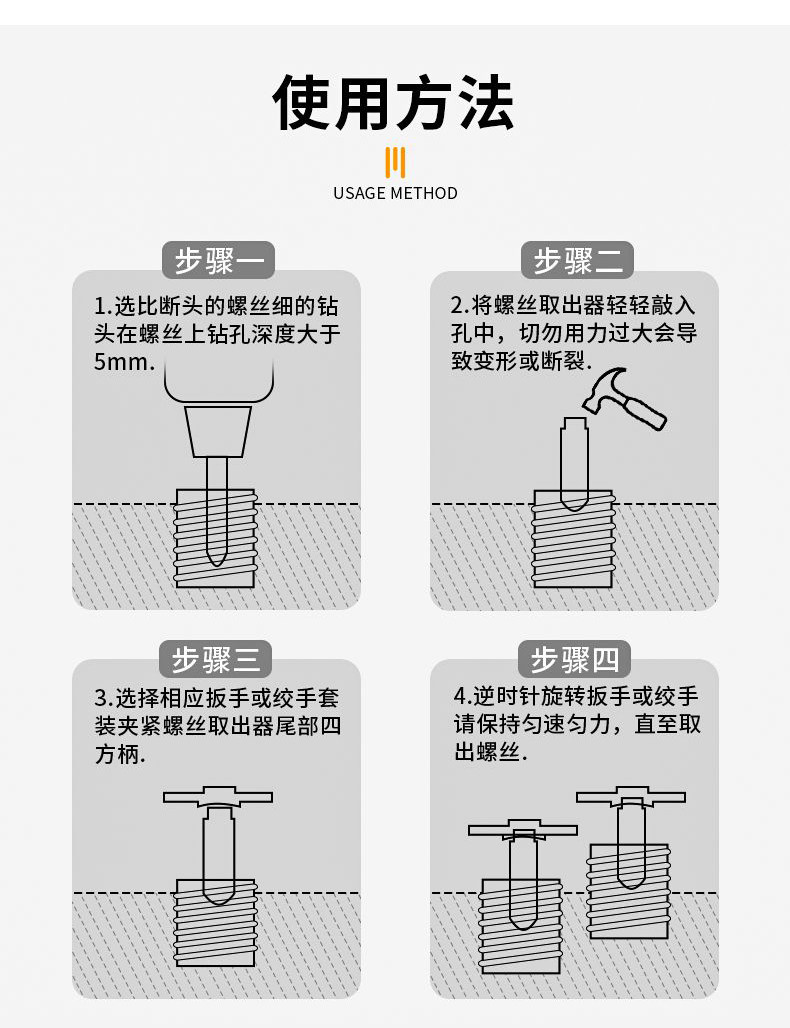 使用方法

USAGE METHOD

步骤一

1.选比断头的螺丝细的钻头在螺丝上钻孔深度大于5mm.

步骤二

2.将螺丝取出器轻轻敲入孔中，切勿用力过大会导致变形或断裂.

步骤三

3.选择相应扳手或绞手套装夹紧螺丝取出器尾部四方柄.

步骤四

4.逆时针旋转扳手或绞手请保持匀速匀力，直至取出螺丝.