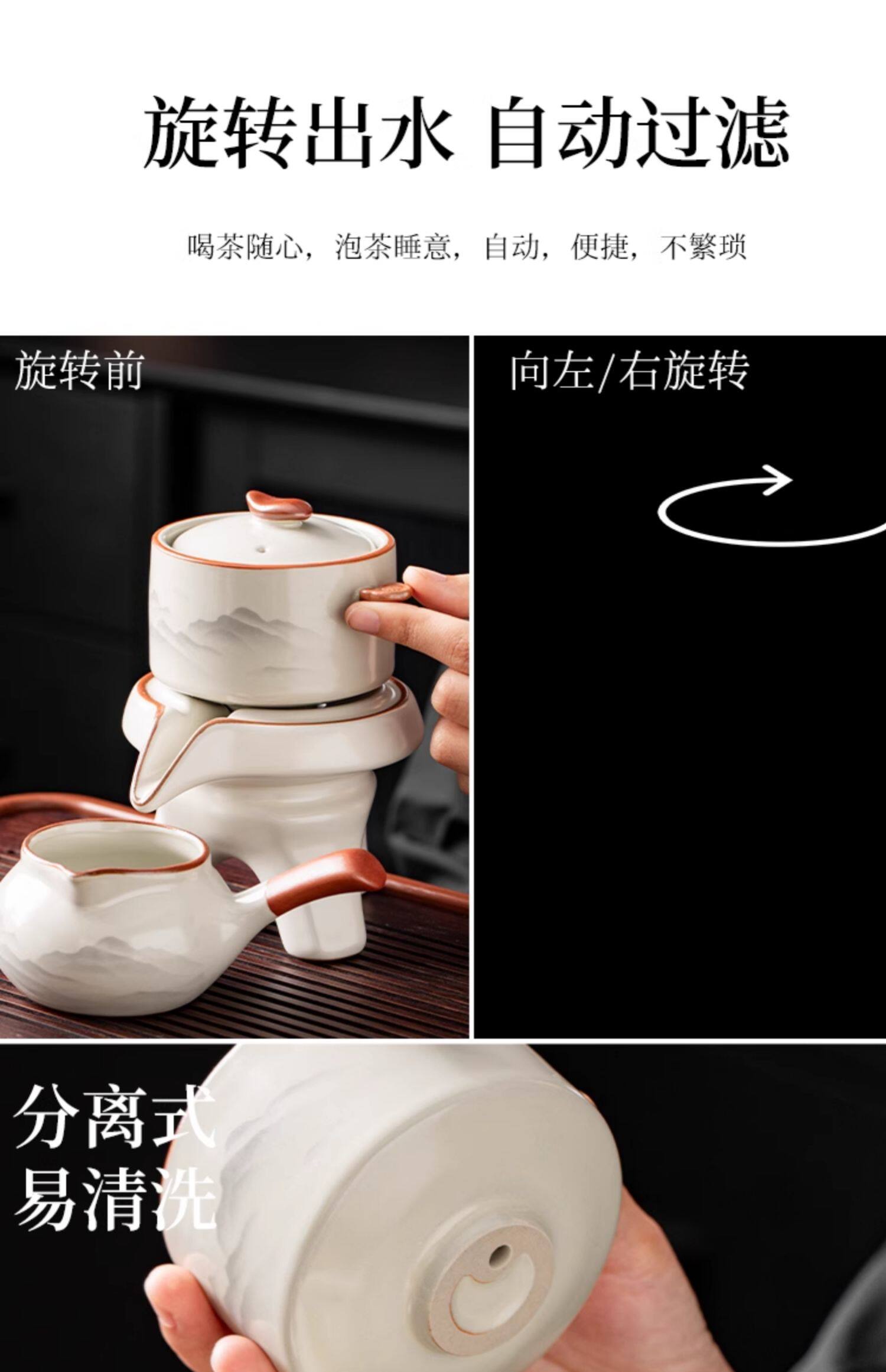 旋转出水 自动过滤

喝茶随心，泡茶睡意，自动，便捷，不繁琐

旋转前

向左/右旋转

分离式
易清洗