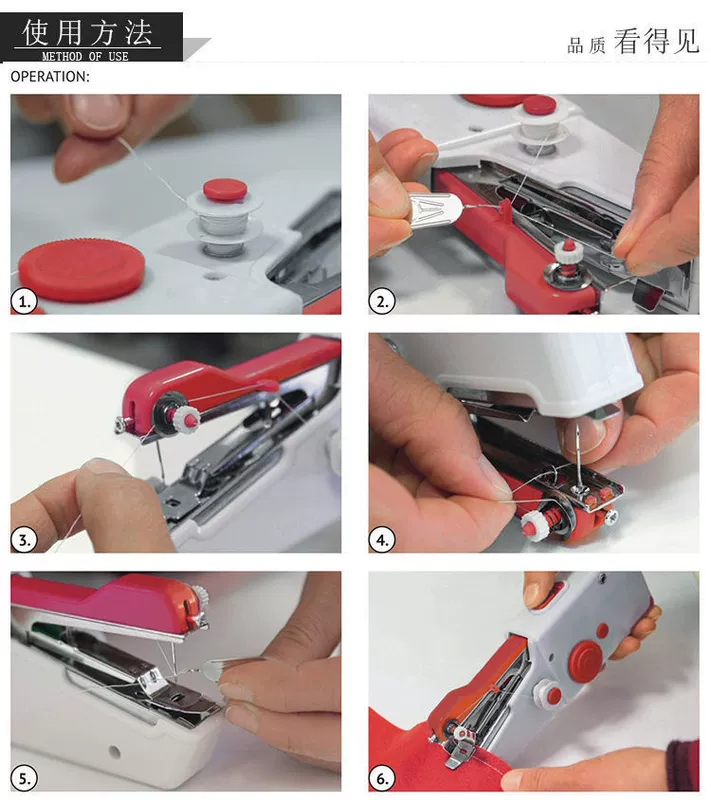 使用方法
METHOD OF USE

品质 看得见

OPERATION:

1.

2.

3.

4.

5.

6.