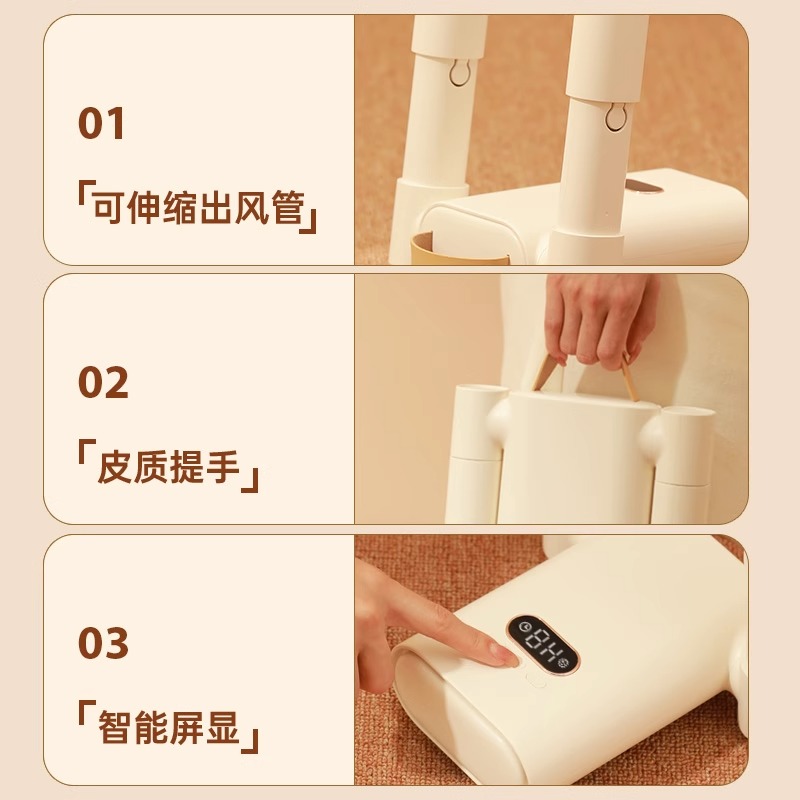 01

「可伸缩出风管」

02

「皮质提手」

03

「智能屏显」

8H