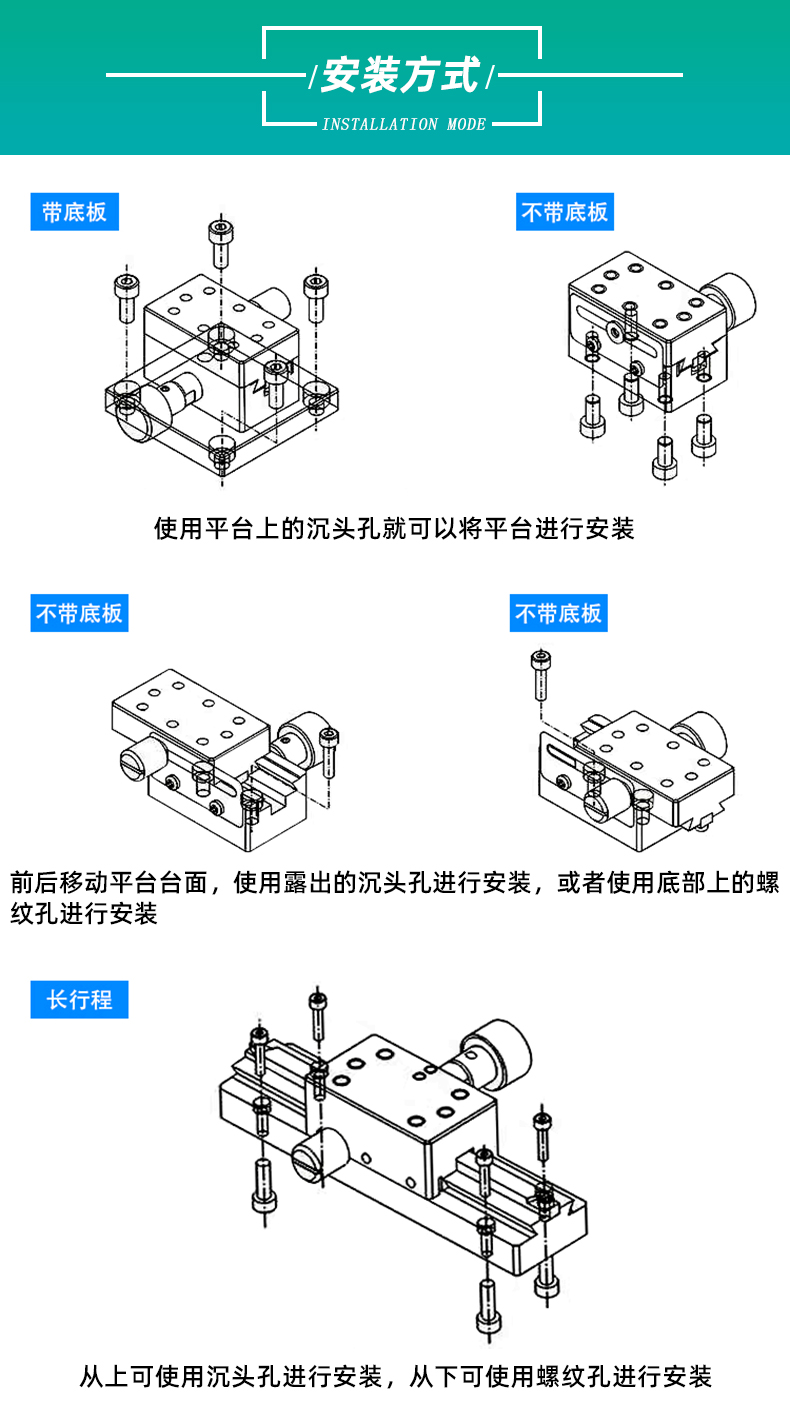 /安装方式/

INSTALLATION MODE

带底板

不带底板

使用平台上的沉头孔就可以将平台进行安装

不带底板

不带底板

前后移动平台台面，使用露出的沉头孔进行安装，或者使用底部上的螺纹孔进行安装

长行程

从上可使用沉头孔进行安装，从下可使用螺纹孔进行安装