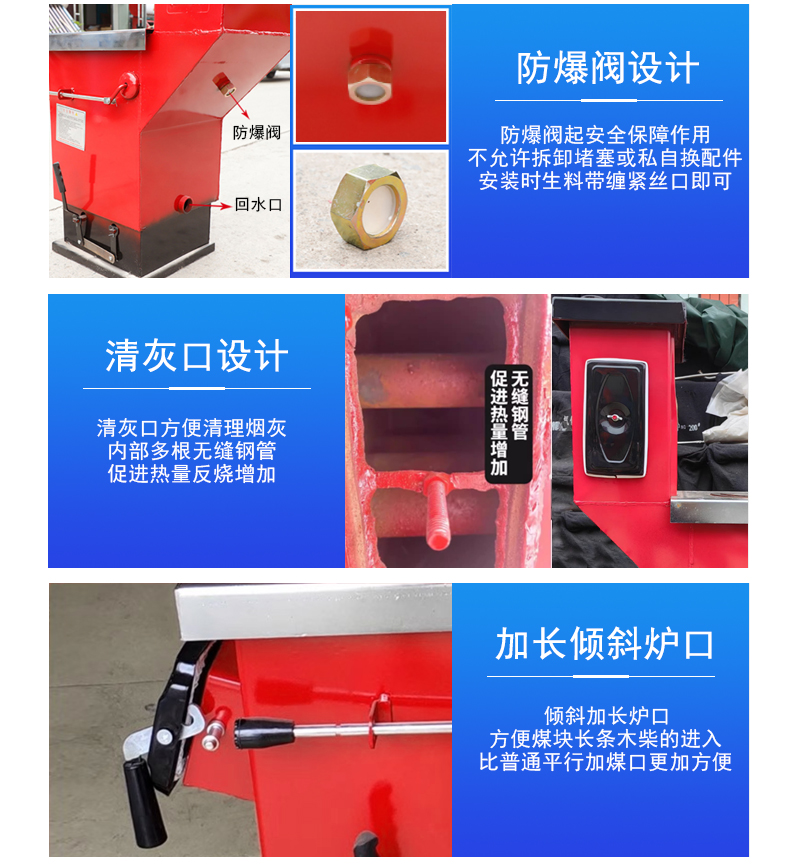 防爆阀

回水口

防爆阀设计

防爆阀起安全保障作用
不允许拆卸堵塞或私自换配件
安装时生料带缠紧丝口即可

清灰口设计

清灰口方便清理烟灰
内部多根无缝钢管
促进热量反烧增加

无缝钢管
促进热量增加

加长倾斜炉口

倾斜加长炉口
方便煤块长条木柴的进入
比普通平行加煤口更加方便