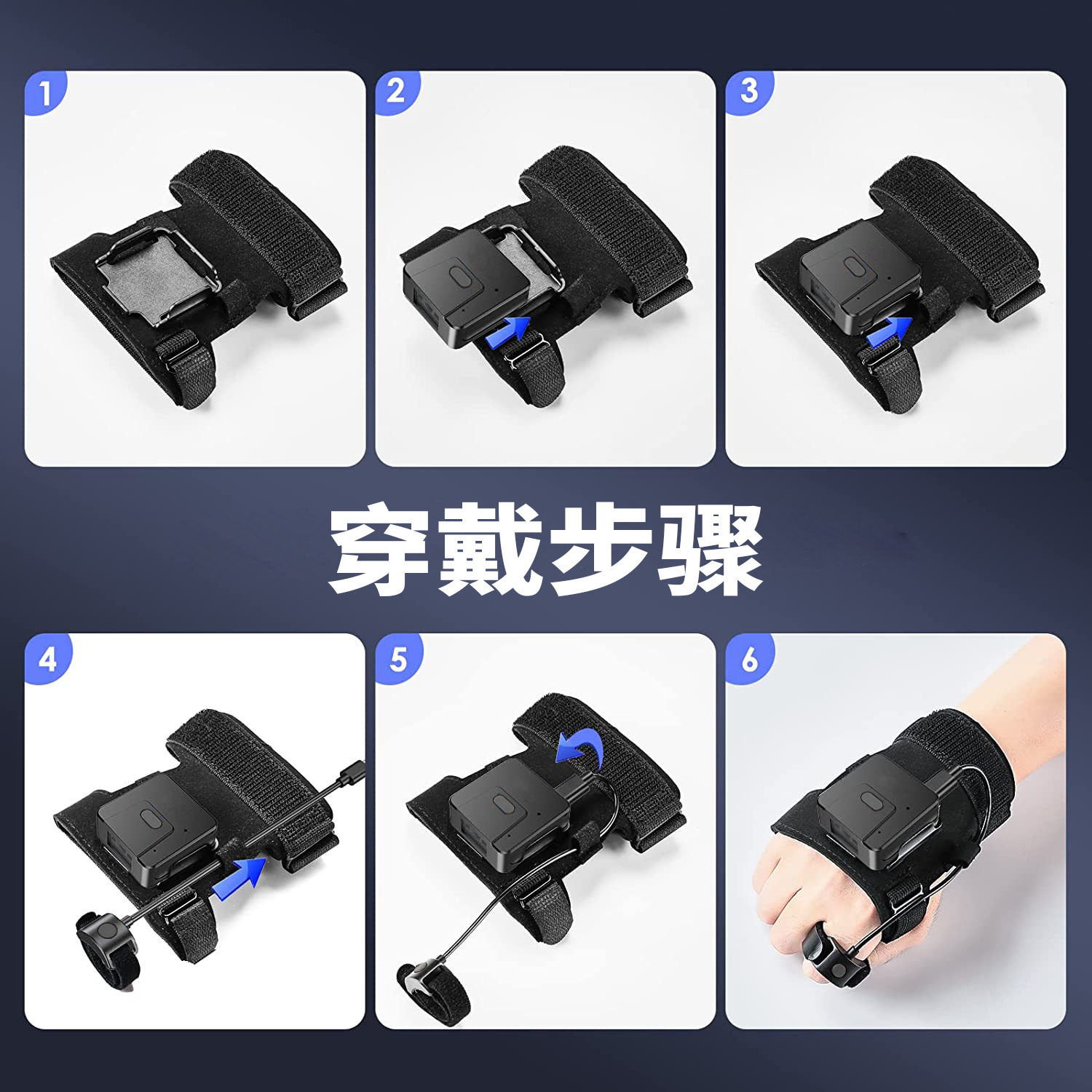 1

2

3

穿戴步骤

4

5

6