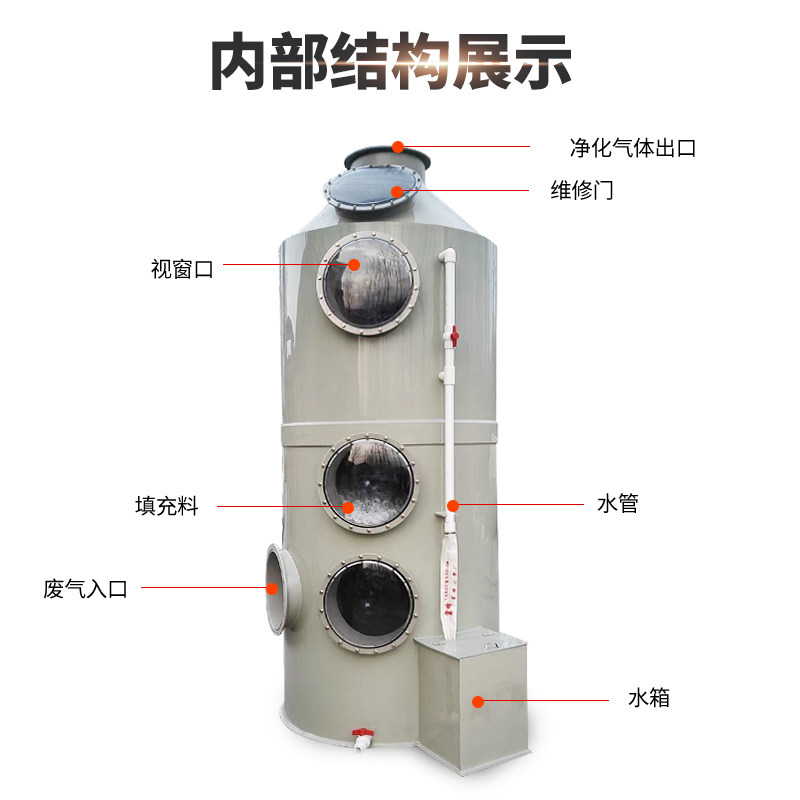 内部结构展示

净化气体出口

维修门

视窗口

填充料

水管

废气入口

水箱