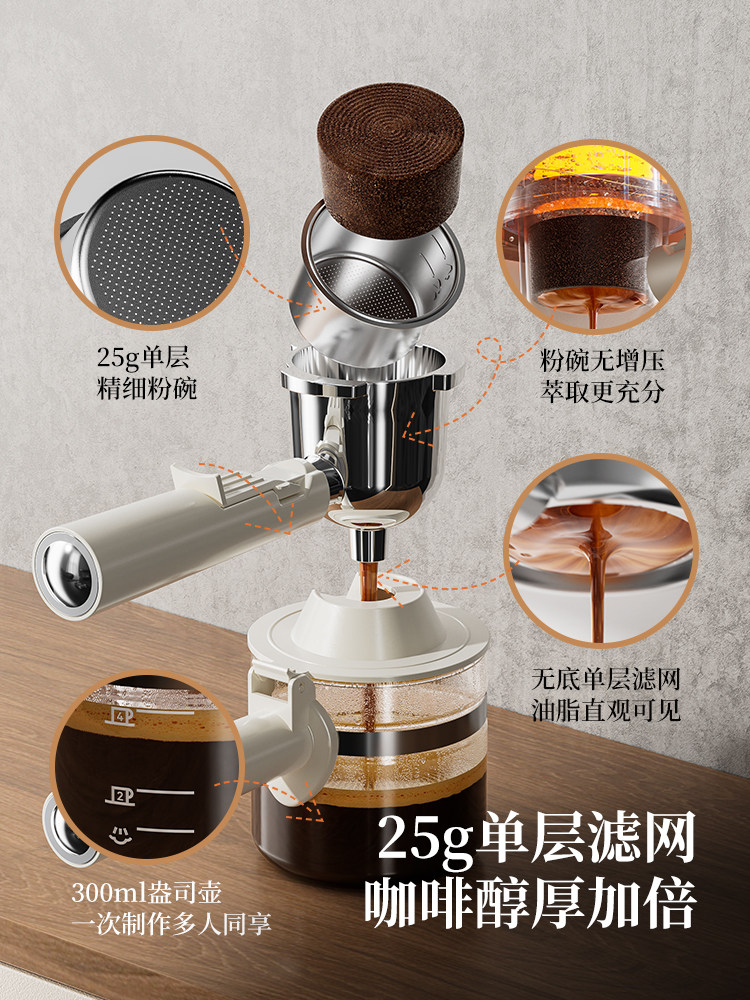 25g单层
精细粉碗

粉碗无增压
萃取更充分

无底单层滤网
油脂直观可见

4
2

300ml盎司壶
一次制作多人同享

25g单层滤网
咖啡醇厚加倍