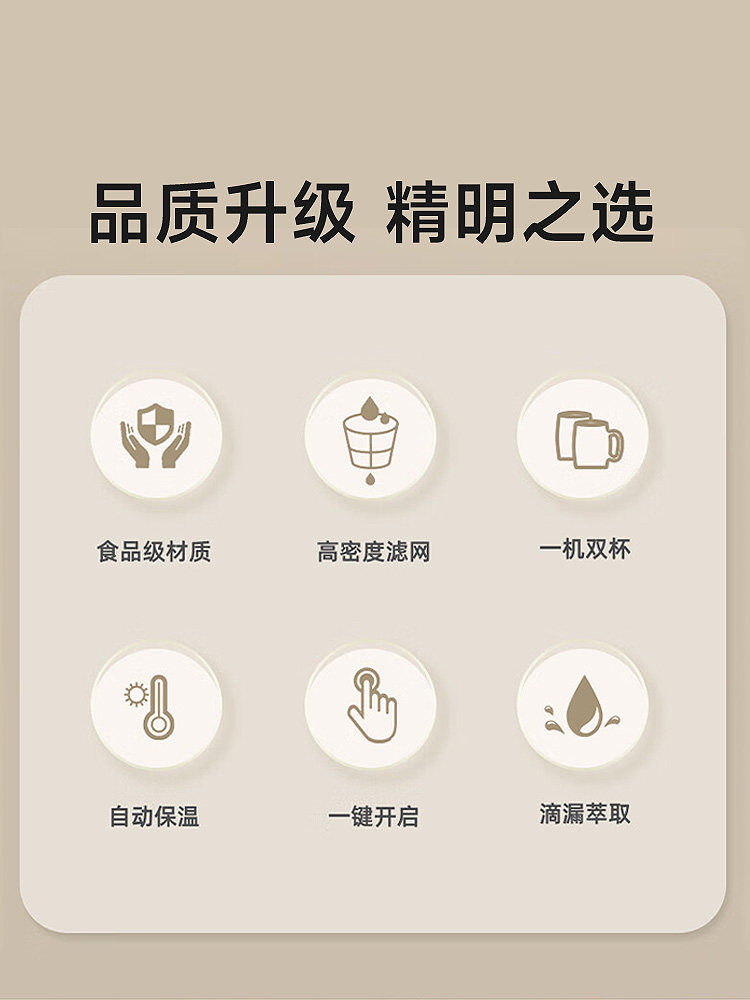 品质升级 精明之选

食品级材质

高密度滤网

一机双杯

自动保温

一键开启

滴漏萃取