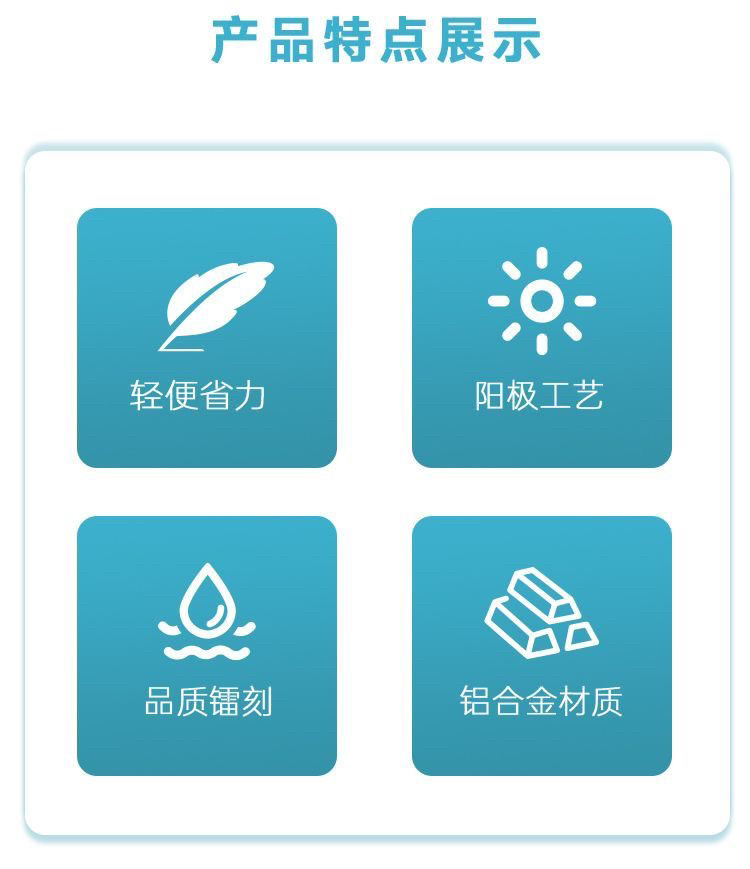 产品特点展示

轻便省力

阳极工艺

品质镭刻

铝合金材质