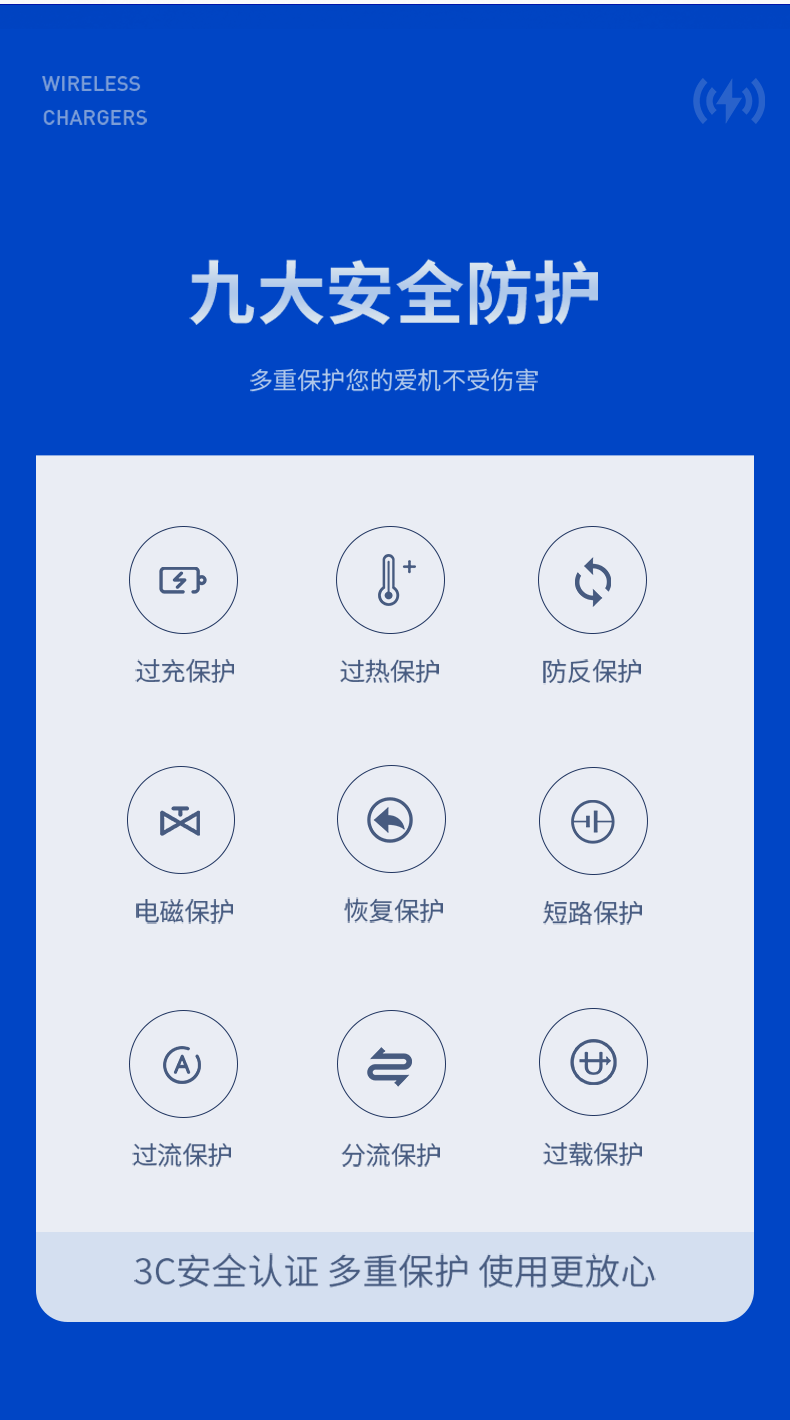 WIRELESS
CHARGERS

九大安全防护

多重保护您的爱机不受伤害

过充保护

过热保护

防反保护

电磁保护

恢复保护

短路保护

过流保护

分流保护

过载保护

3C安全认证 多重保护 使用更放心