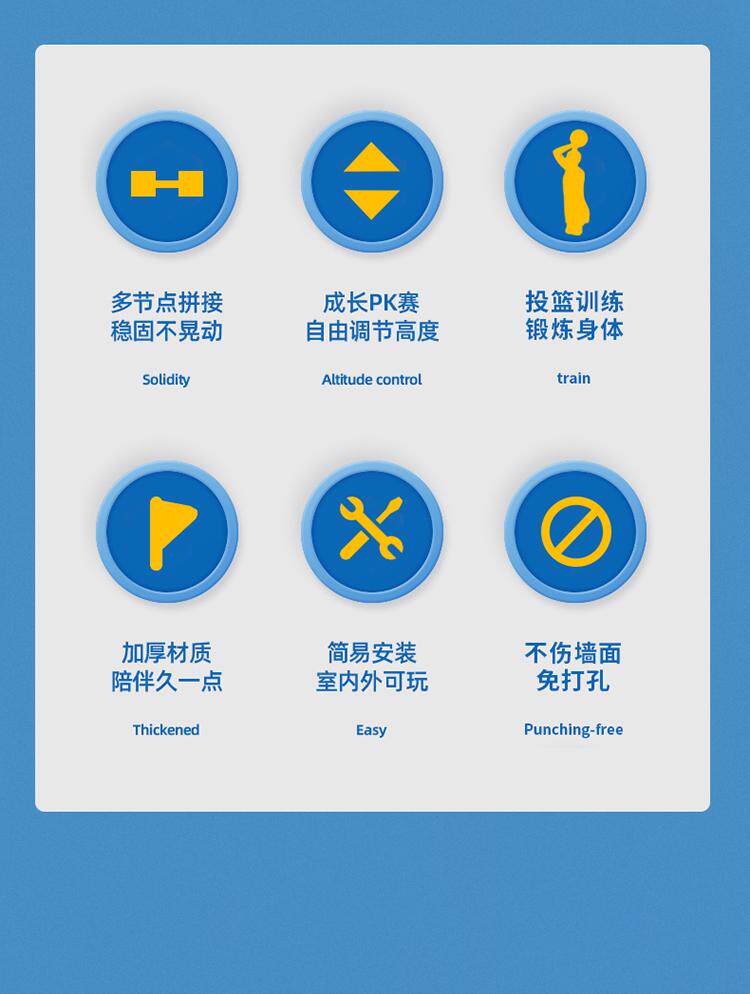 多节点拼接
稳固不晃动

Solidity

成长PK赛
自由调节高度

Altitude control

投篮训练
锻炼身体

train

加厚材质
陪伴久一点

Thickened

简易安装
室内外可玩

Easy

不伤墙面
免打孔

Punching-free