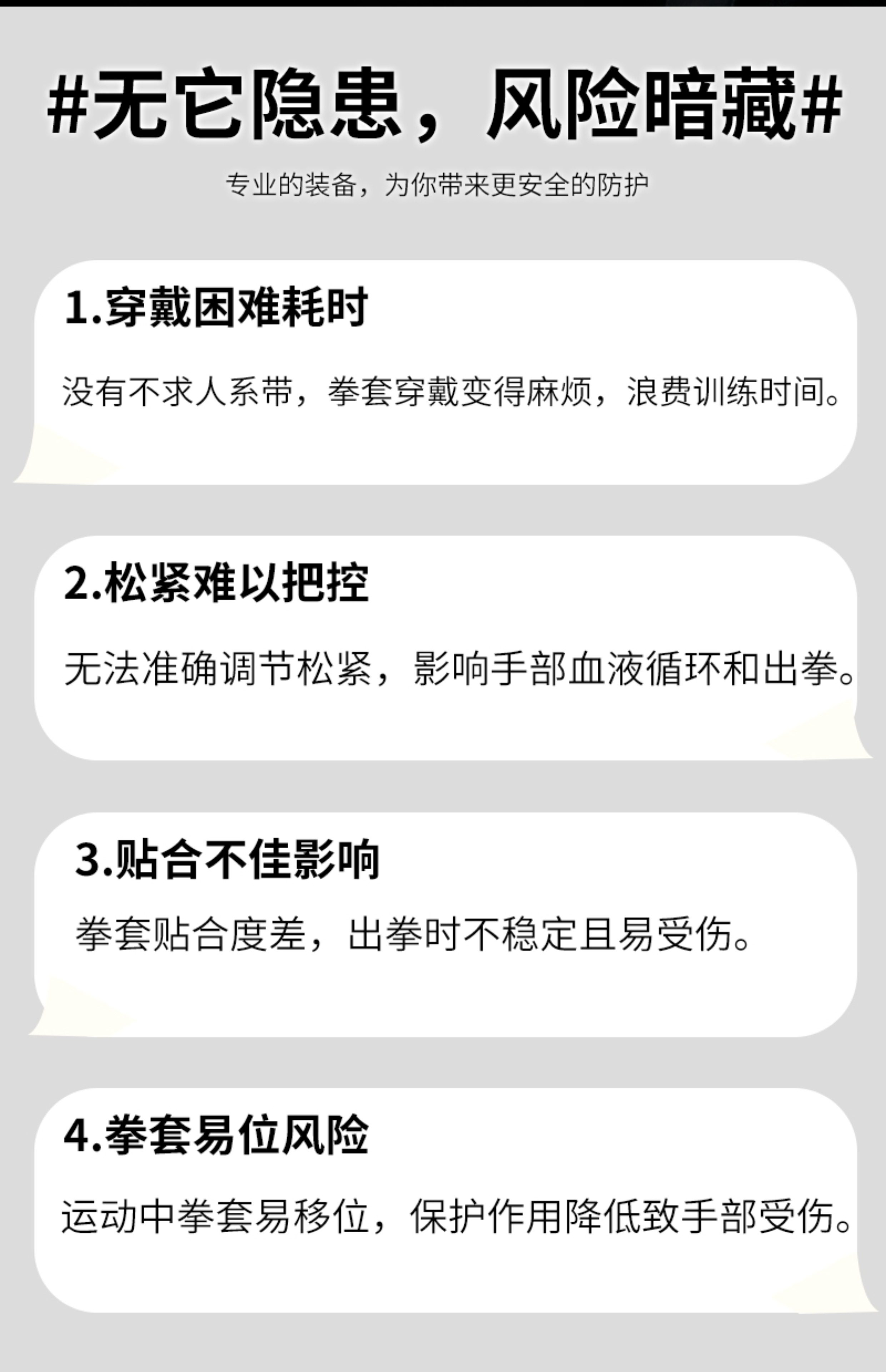 #无它隐患，风险暗藏#

专业的装备，为你带来更安全的防护

1.穿戴困难耗时

没有不求人系带，拳套穿戴变得麻烦，浪费训练时间。

2.松紧难以把控

无法准确调节松紧，影响手部血液循环和出拳。

3.贴合不佳影响

拳套贴合度差，出拳时不稳定且易受伤。

4.拳套易位风险

运动中拳套易移位，保护作用降低致手部受伤。