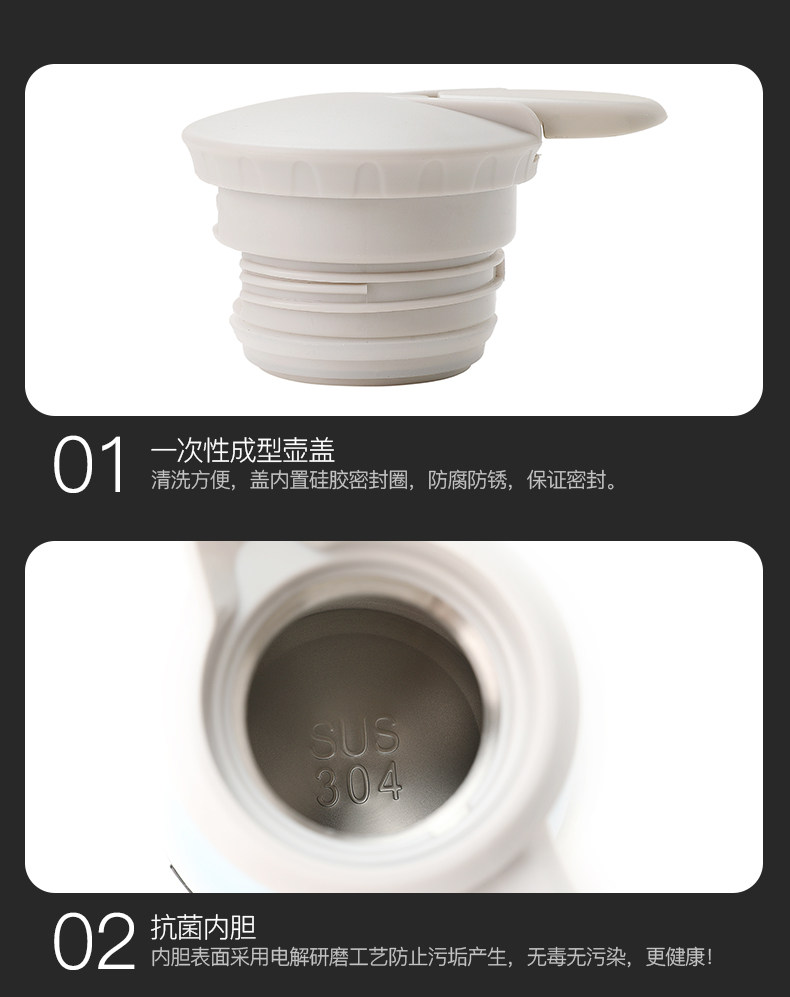 01 一次性成型壶盖
清洗方便，盖内置硅胶密封圈，防腐防锈，保证密封。

SUS
304

02 抗菌内胆
内胆表面采用电解研磨工艺防止污垢产生，无毒无污染，更健康！