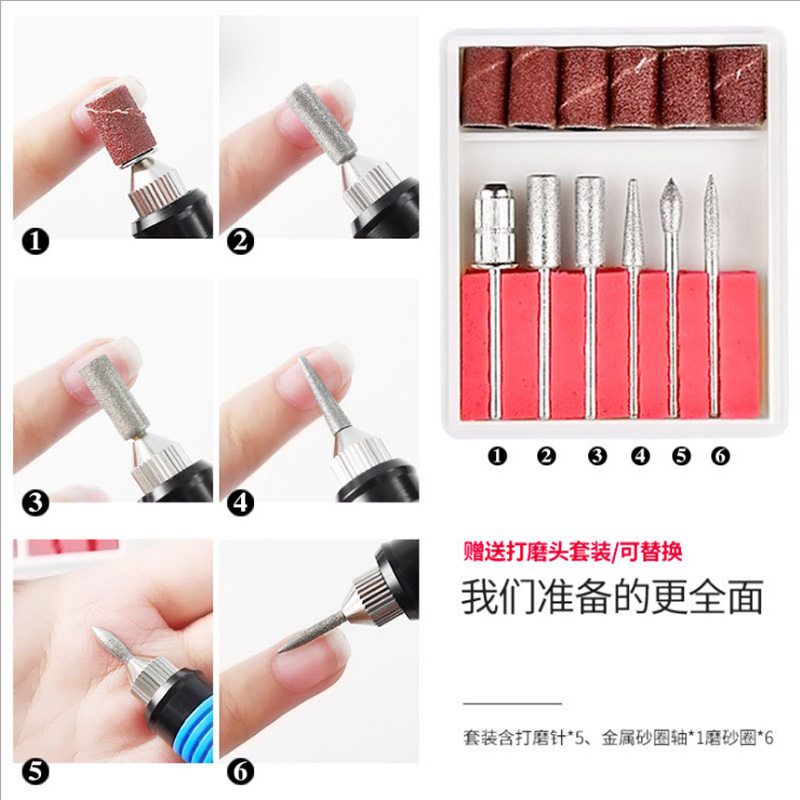 ❶ ❷

❸ ❹

❺ ❻

❶ ❷ ❸ ❹ ❺ ❻

赠送打磨头套装/可替换

我们准备的更全面

套装含打磨针*5、金属砂圈轴*1磨砂圈*6