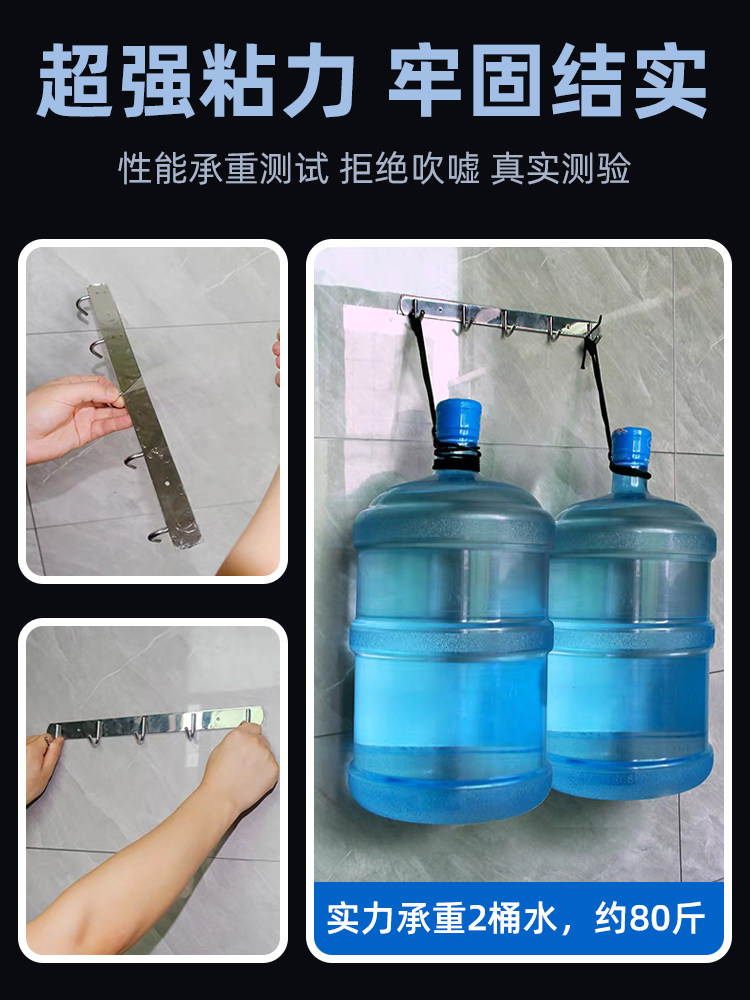 超强粘力 牢固结实

性能承重测试 拒绝吹嘘 真实测验

实力承重2桶水，约80斤