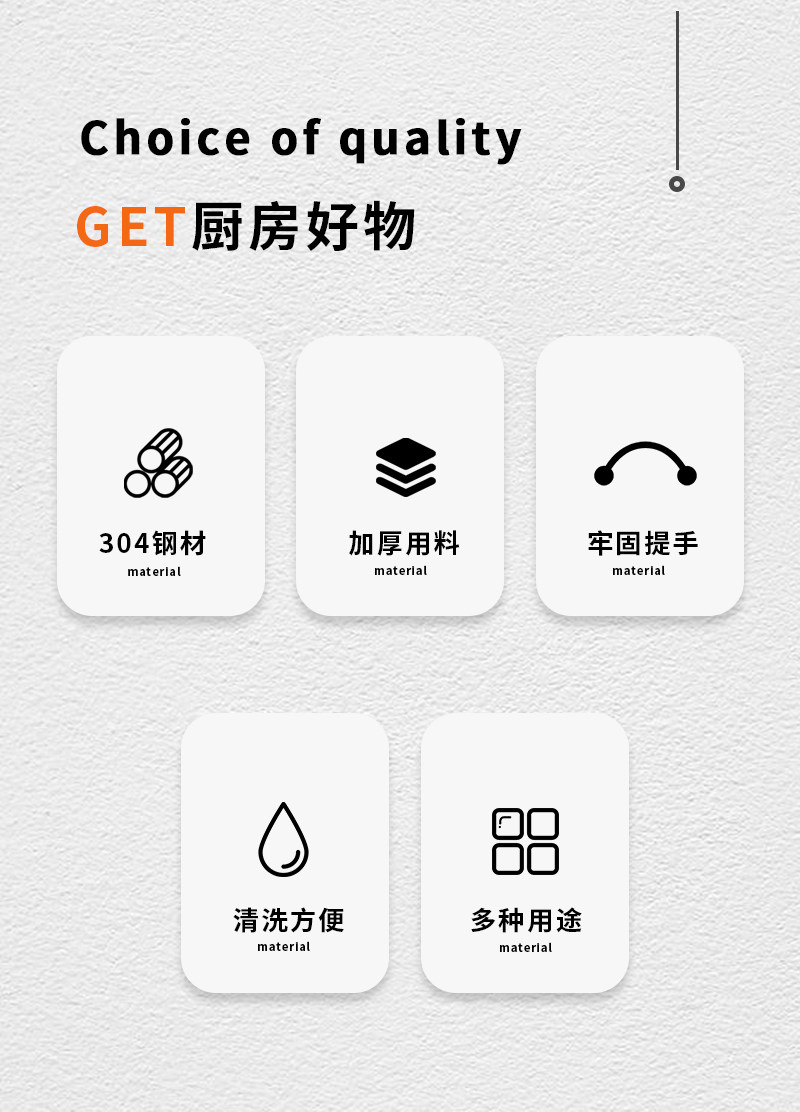 Choice of quality

GET厨房好物

304钢材
material

加厚用料
material

牢固提手
material

清洗方便
material

多种用途
material