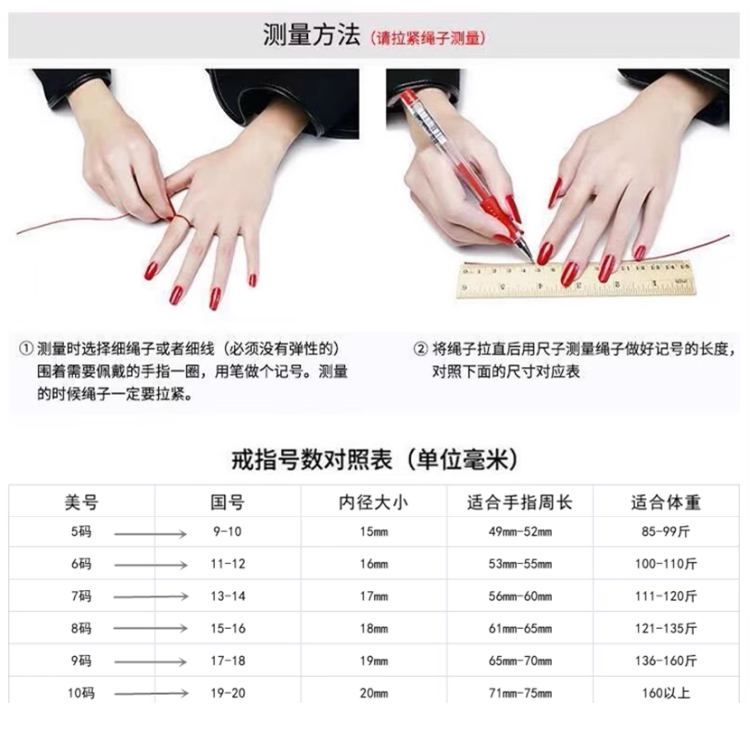 测量方法（请拉紧绳子测量）

① 测量时选择细绳子或者细线（必须没有弹性的）围着需要佩戴的手指一圈，用笔做个记号。测量的时候绳子一定要拉紧。

② 将绳子拉直后用尺子测量绳子做好记号的长度，对照下面的尺寸对应表

戒指号数对照表（单位毫米）

| 美号 | 国号 | 内径大小 | 适合手指周长 | 适合体重 |
|---|---|---|---|---|
| 5码 | 9-10 | 15mm | 49mm-52mm | 85-99斤 |
| 6码 | 11-12 | 16mm | 53mm-55mm | 100-110斤 |
| 7码 | 13-14 | 17mm | 56mm-60mm | 111-120斤 |
| 8码 | 15-16 | 18mm | 61mm-65mm | 121-135斤 |
| 9码 | 17-18 | 19mm | 65mm-70mm | 136-160斤 |
| 10码 | 19-20 | 20mm | 71mm-75mm | 160以上 |