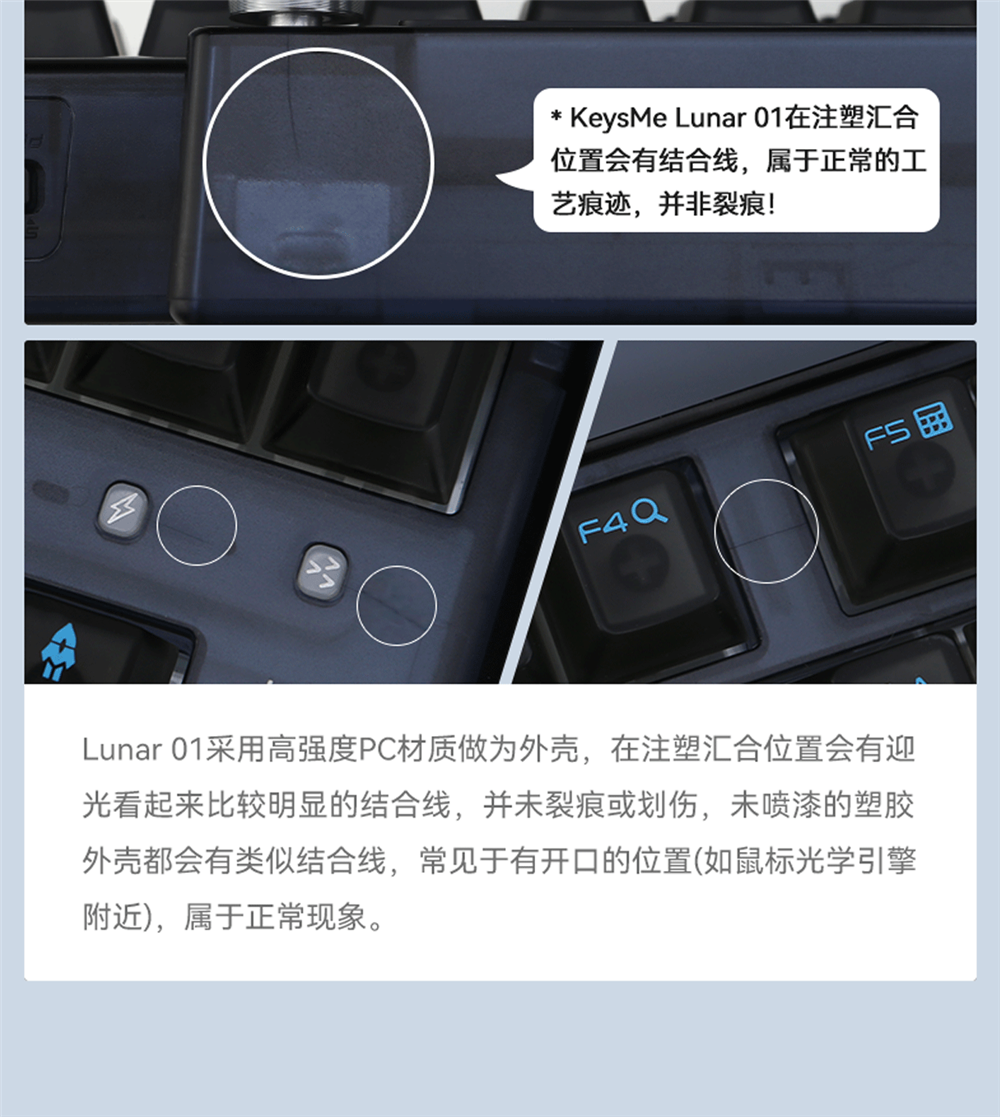 * KeysMe Lunar 01在注塑汇合位置会有结合线，属于正常的工艺痕迹，并非裂痕！

F4

F5

Lunar 01采用高强度PC材质做为外壳，在注塑汇合位置会有迎光看起来比较明显的结合线，并未裂痕或划伤，未喷漆的塑胶外壳都会有类似结合线，常见于有开口的位置(如鼠标光学引擎附近)，属于正常现象。