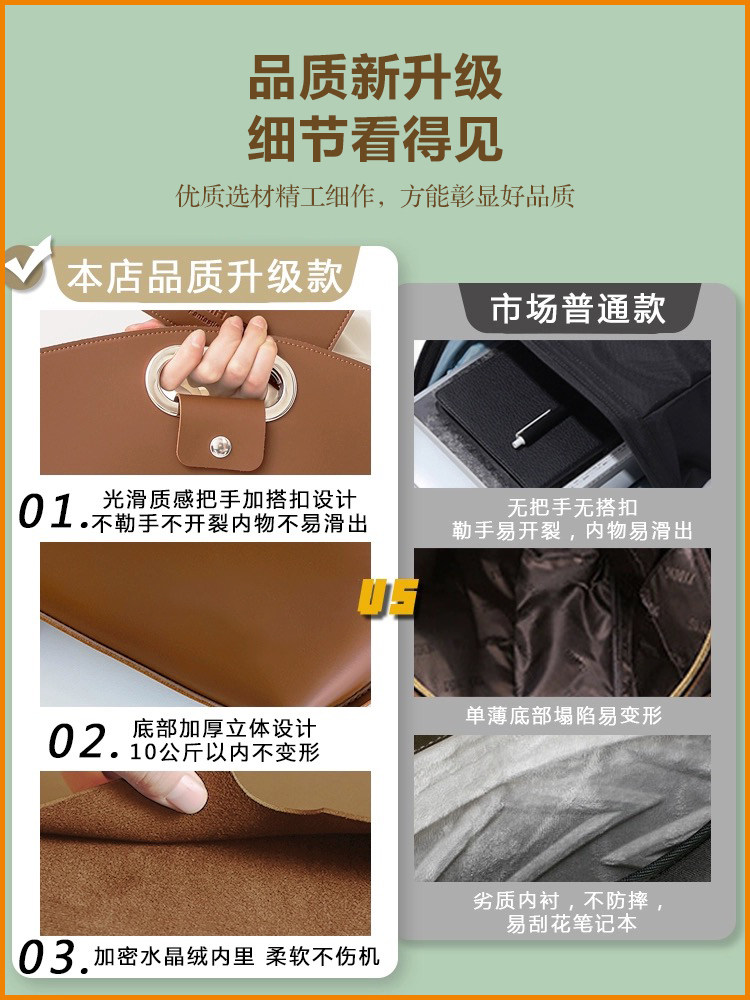 品质新升级
细节看得见

优质选材精工细作，方能彰显好品质

本店品质升级款

01. 光滑质感把手加搭扣设计
不勒手不开裂内物不易滑出

02. 底部加厚立体设计
10公斤以内不变形

03. 加密水晶绒内里 柔软不伤机

VS

市场普通款

无把手无搭扣
勒手易开裂，内物易滑出

单薄底部塌陷易变形

劣质内衬，不防摔，
易刮花笔记本