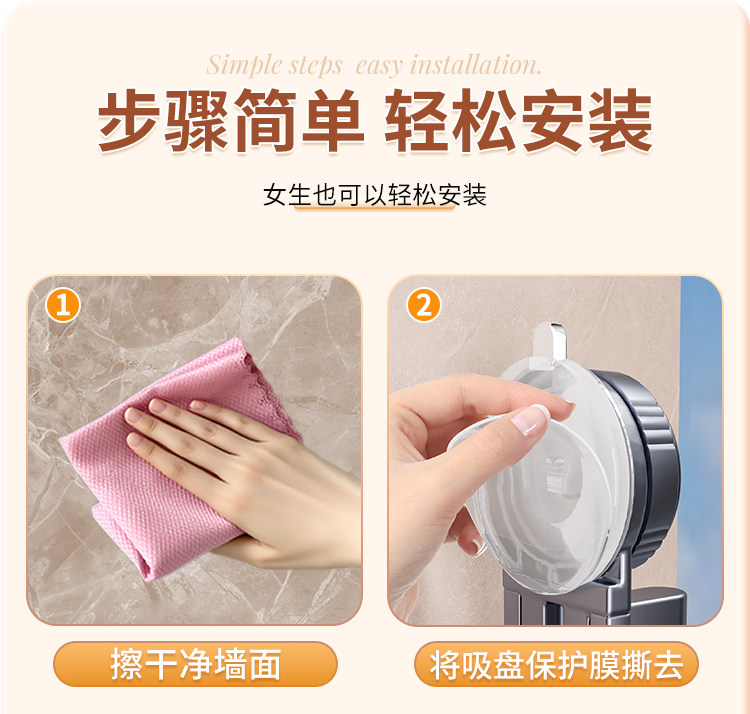 Simple steps easy installation.

步骤简单 轻松安装

女生也可以轻松安装

1

擦干净墙面

2

将吸盘保护膜撕去