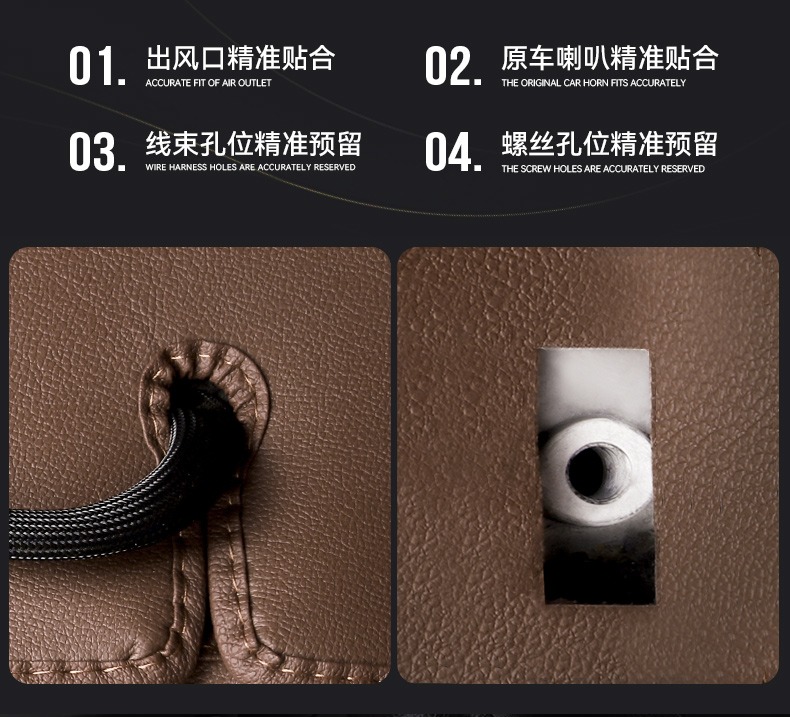 01. 出风口精准贴合
ACCURATE FIT OF AIR OUTLET

02. 原车喇叭精准贴合
THE ORIGINAL CAR HORN FITS ACCURATELY

03. 线束孔位精准预留
WIRE HARNESS HOLES ARE ACCURATELY RESERVED

04. 螺丝孔位精准预留
THE SCREW HOLES ARE ACCURATELY RESERVED