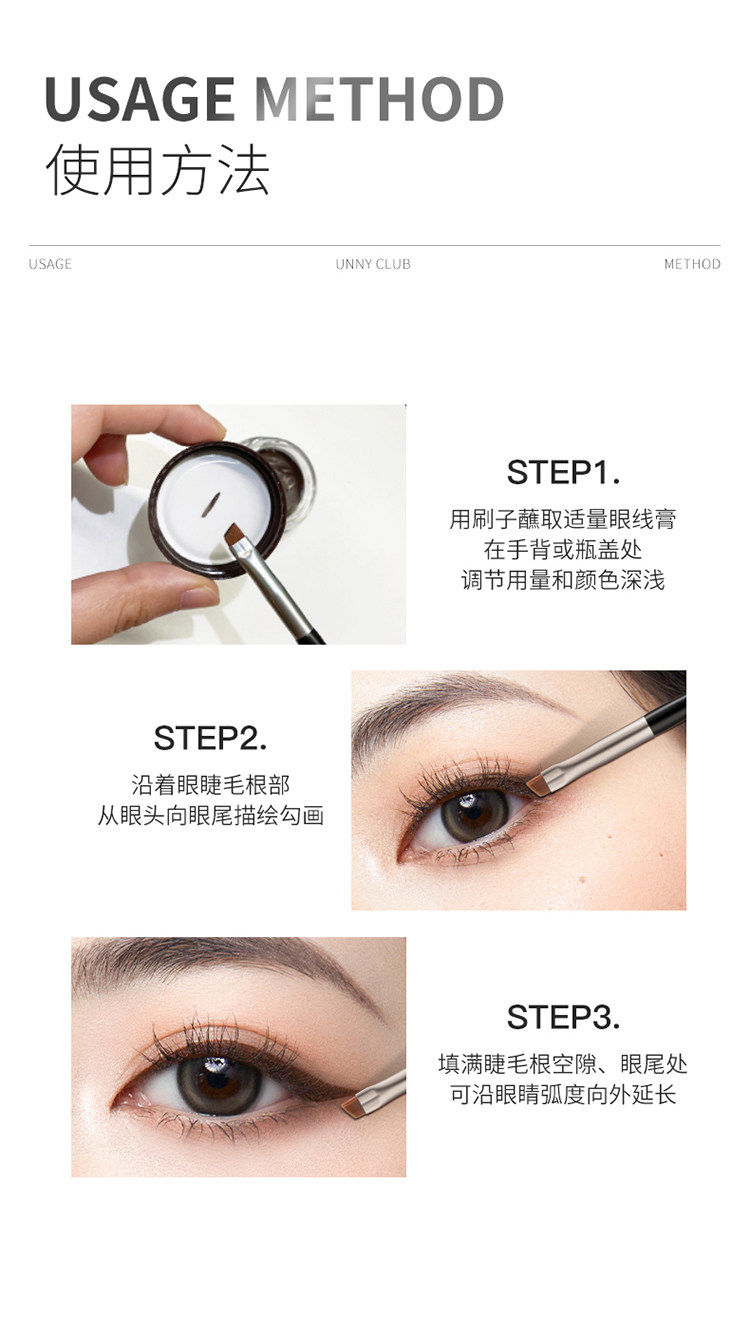 USAGE METHOD
使用方法

USAGE UNNY CLUB METHOD

STEP1.
用刷子蘸取适量眼线膏
在手背或瓶盖处
调节用量和颜色深浅

STEP2.
沿着眼睫毛根部
从眼头向眼尾描绘勾画

STEP3.
填满睫毛根空隙、眼尾处
可沿眼睛弧度向外延长