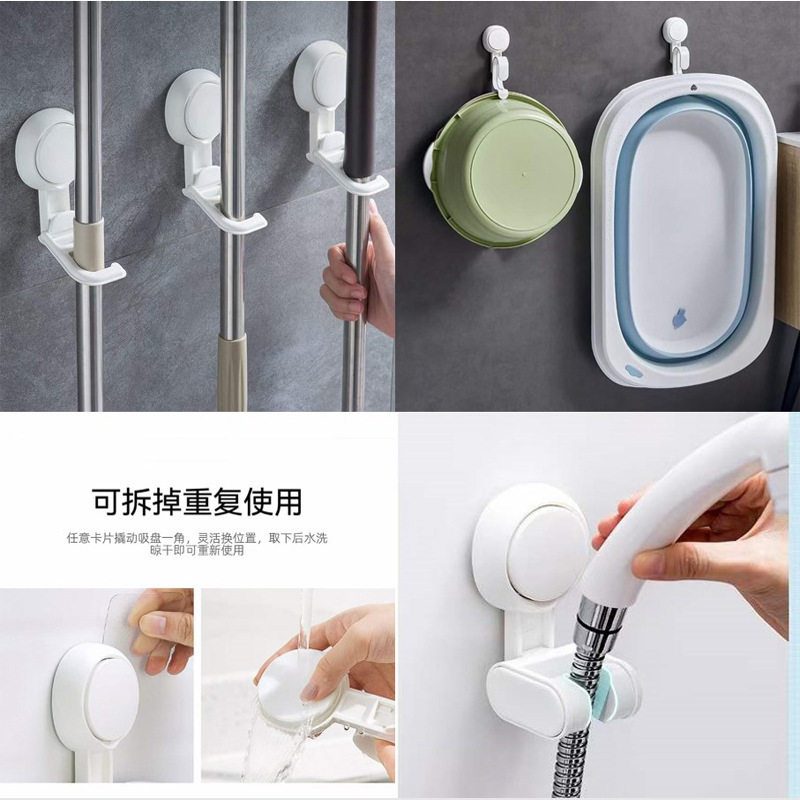 可拆掉重复使用

任意卡片撬动吸盘一角，灵活换位置，取下后水洗晾干即可重新使用