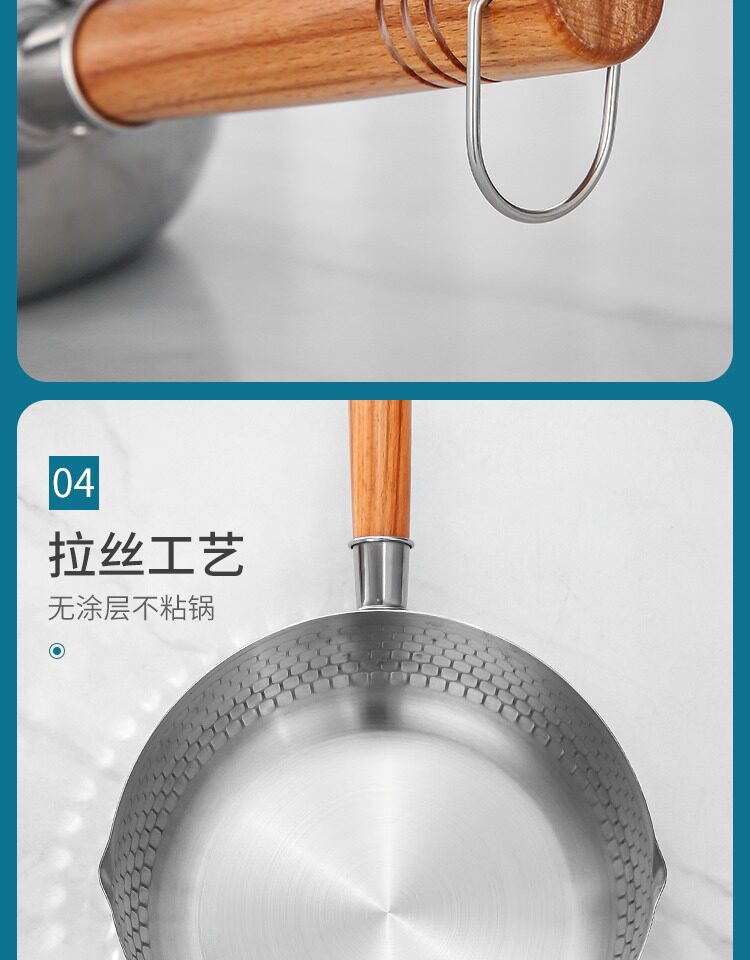 04

拉丝工艺

无涂层不粘锅