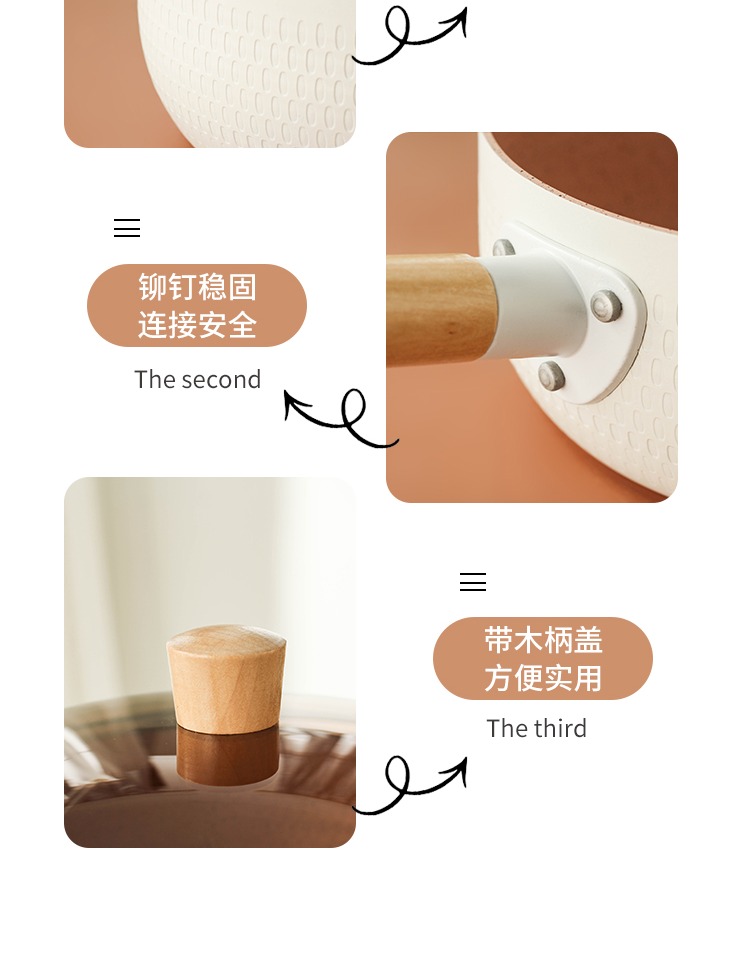 铆钉稳固
连接安全

The second

带木柄盖
方便实用

The third