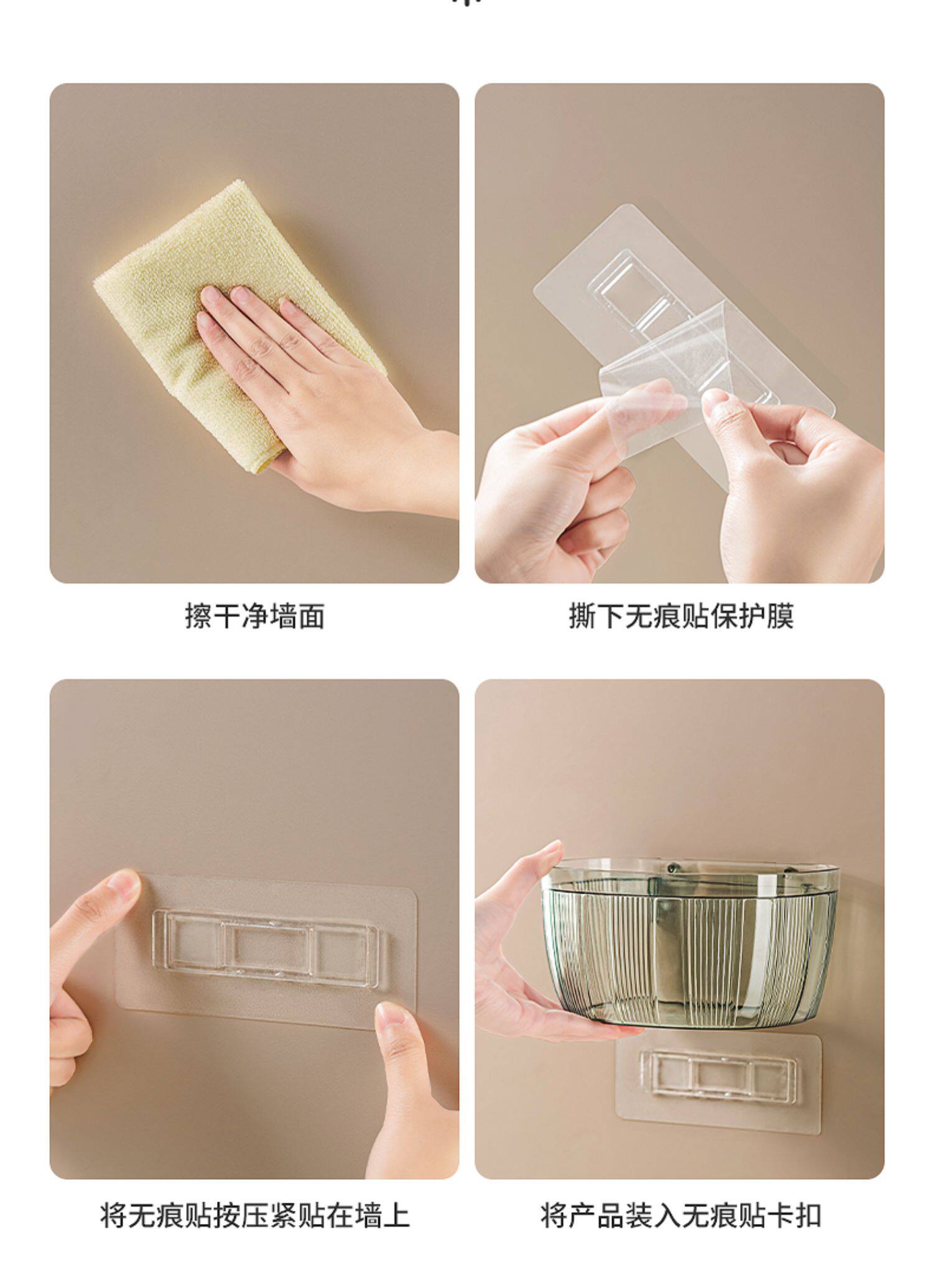 擦干净墙面

撕下无痕贴保护膜

将无痕贴按压紧贴在墙上

将产品装入无痕贴卡扣