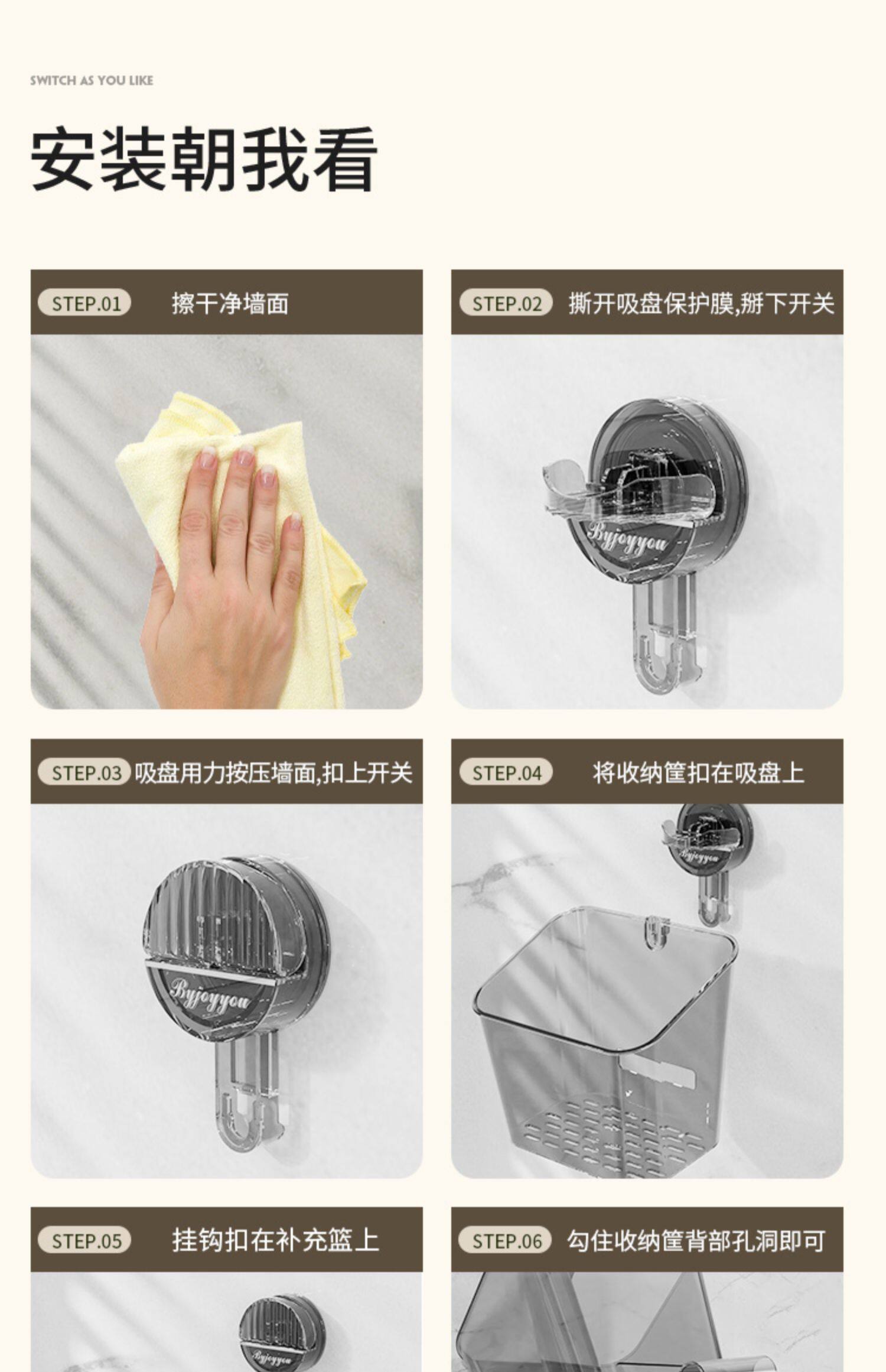 SWITCH AS YOU LIKE

安装朝我看

STEP.01 擦干净墙面

STEP.02 撕开吸盘保护膜,掰下开关

Byjoyyou

STEP.03 吸盘用力按压墙面,扣上开关

Byjoyyou

STEP.04 将收纳筐扣在吸盘上

Byjoyyou

STEP.05 挂钩扣在补充篮上

Byjoyyou

STEP.06 勾住收纳筐背部孔洞即可