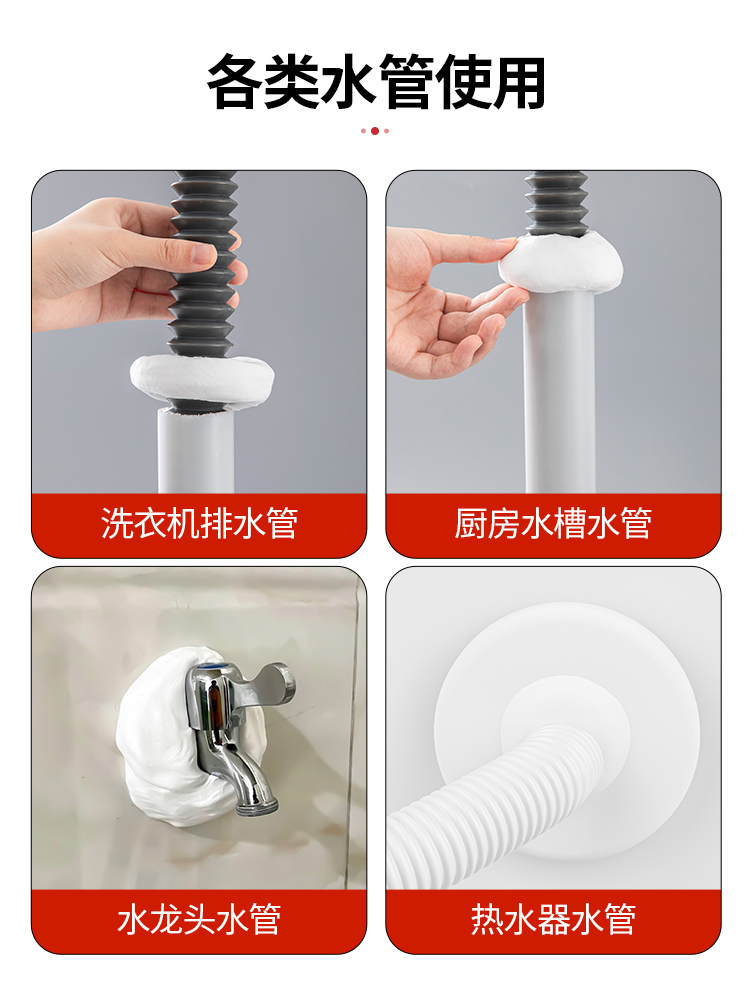 各类水管使用

洗衣机排水管

厨房水槽水管

水龙头水管

热水器水管