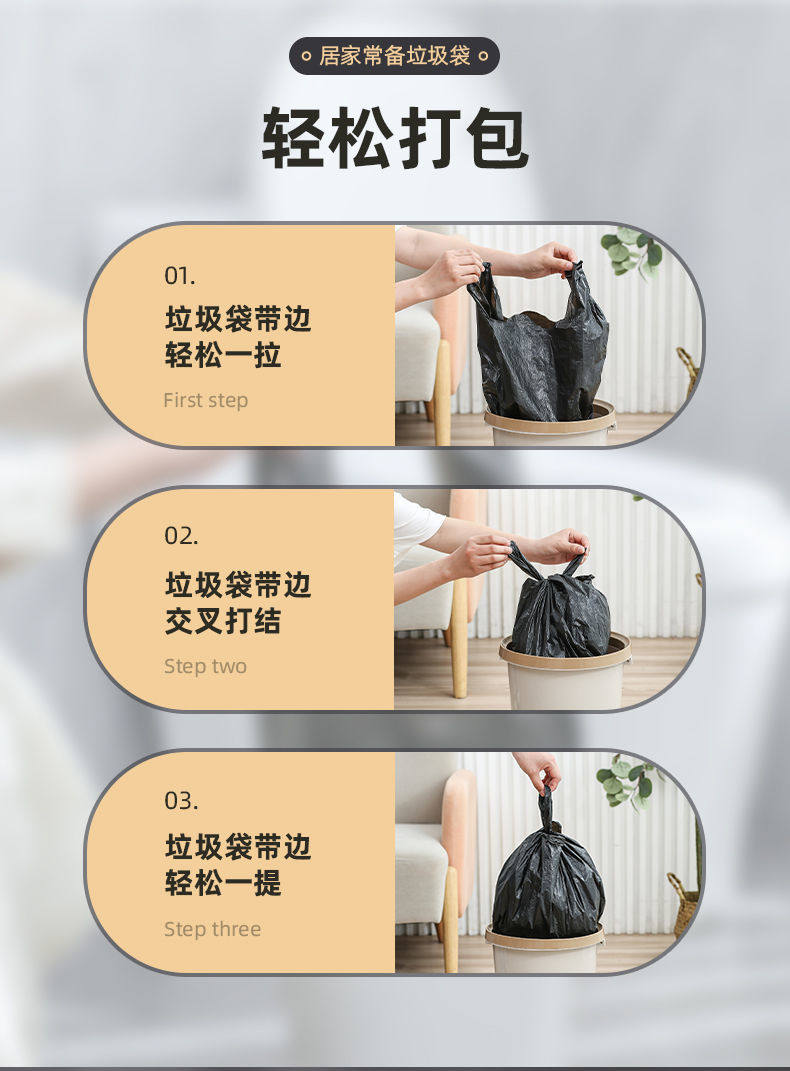 居家常备垃圾袋

轻松打包

01.

垃圾袋带边
轻松一拉

First step

02.

垃圾袋带边
交叉打结

Step two

03.

垃圾袋带边
轻松一提

Step three