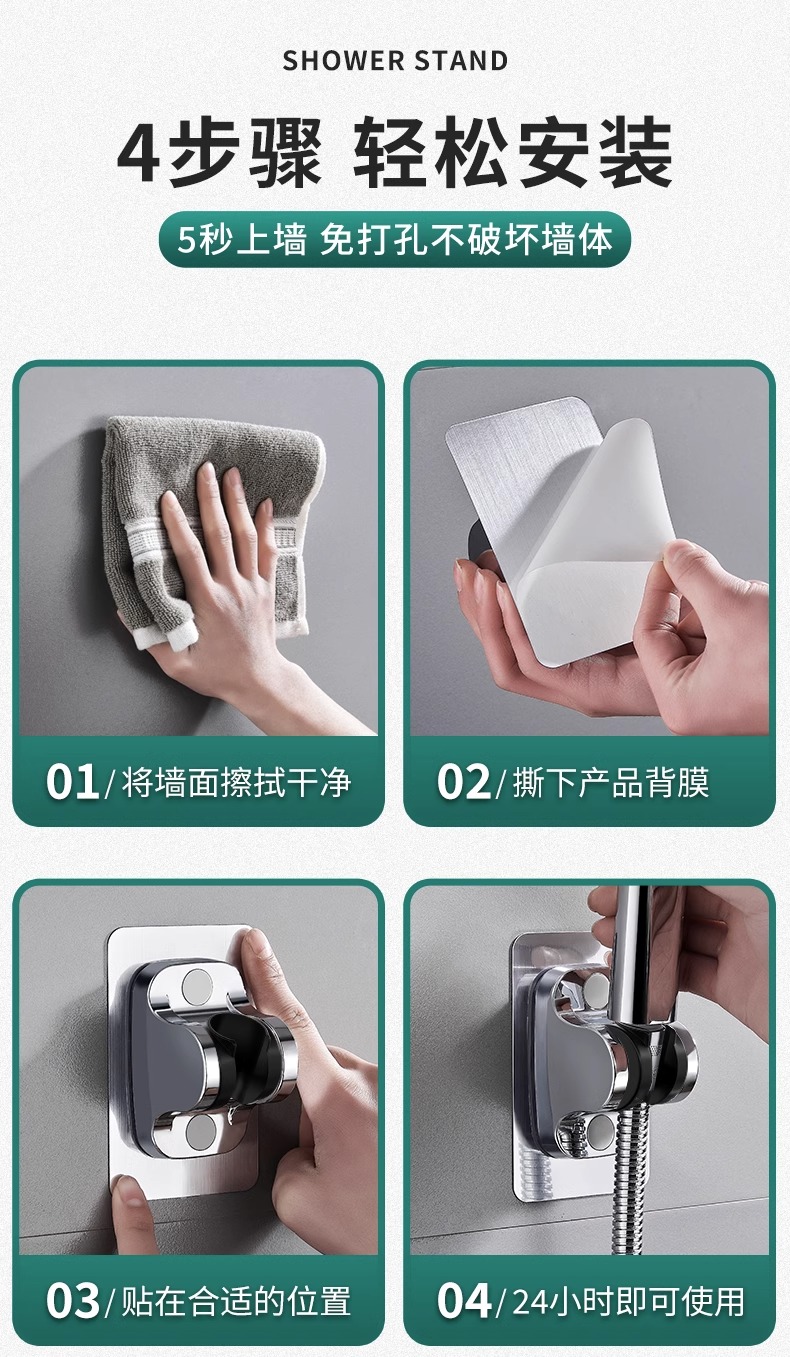 SHOWER STAND

4步骤 轻松安装

5秒上墙 免打孔不破坏墙体

01/将墙面擦拭干净

02/撕下产品背膜

03/贴在合适的位置

04/24小时即可使用