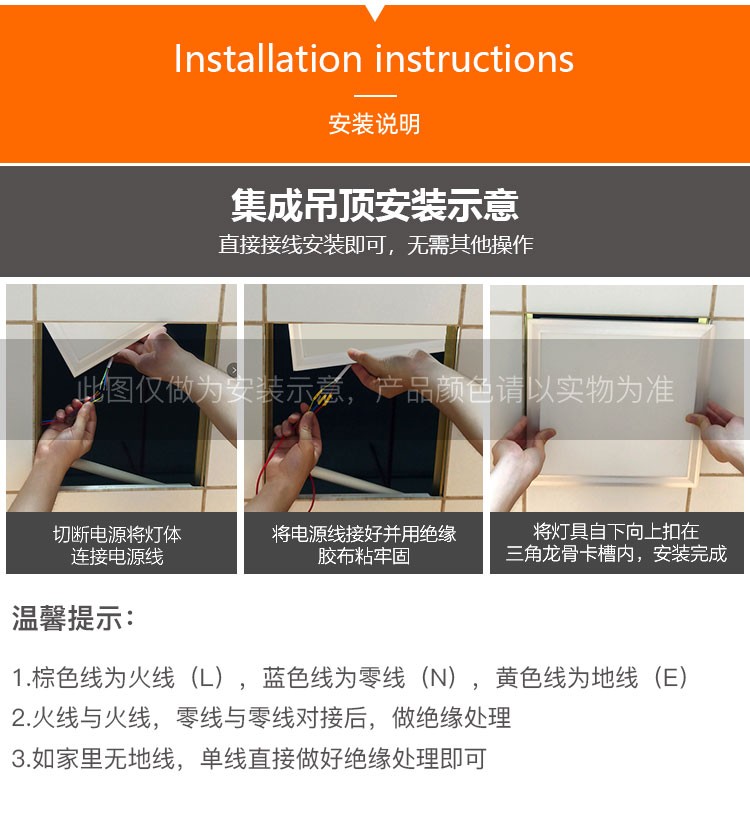 Installation instructions

安装说明

集成吊顶安装示意

直接接线安装即可，无需其他操作

此图仅做为安装示意，产品颜色请以实物为准

切断电源将灯体连接电源线

将电源线接好并用绝缘胶布粘牢固

将灯具自下向上扣在三角龙骨卡槽内，安装完成

温馨提示：

1.棕色线为火线（L），蓝色线为零线（N），黄色线为地线（E）
2.火线与火线，零线与零线对接后，做绝缘处理
3.如家里无地线，单线直接做好绝缘处理即可