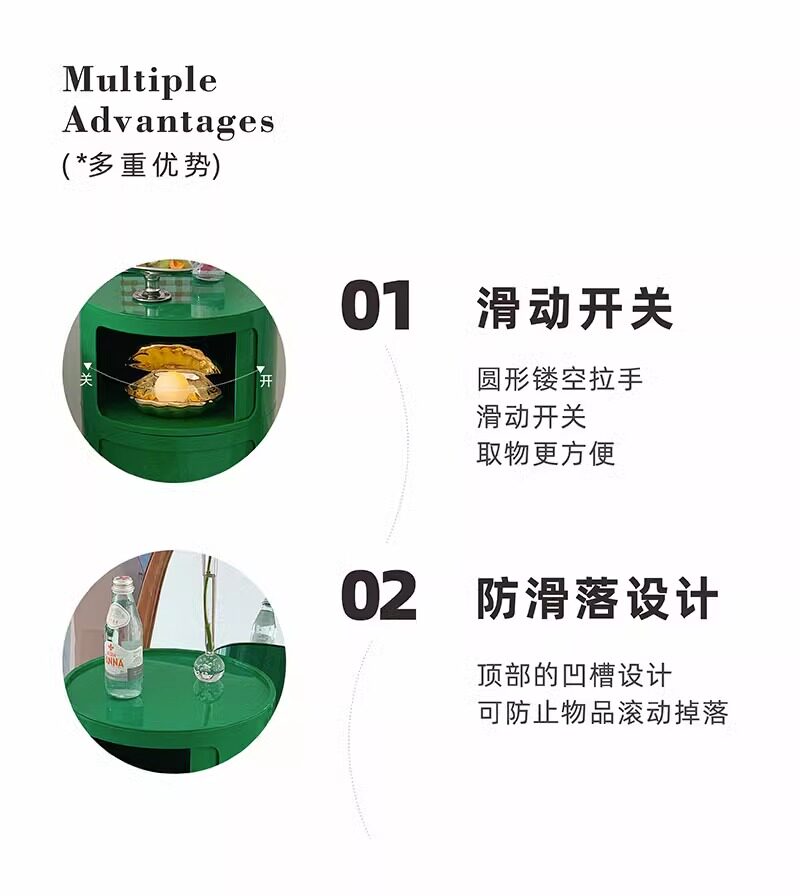 Multiple Advantages
(*多重优势)

关
开

01
滑动开关

圆形镂空拉手
滑动开关
取物更方便

02
防滑落设计

顶部的凹槽设计
可防止物品滚动掉落