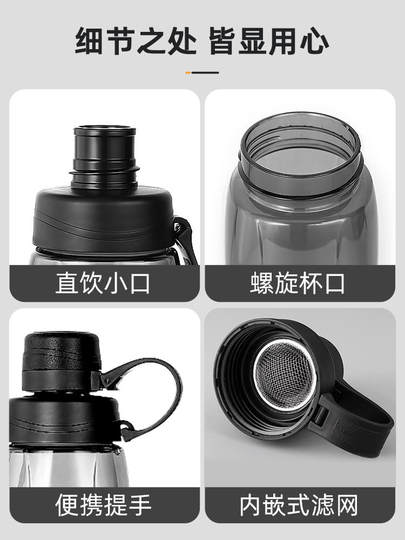 细节之处 皆显用心

直饮小口

螺旋杯口

便携提手

内嵌式滤网